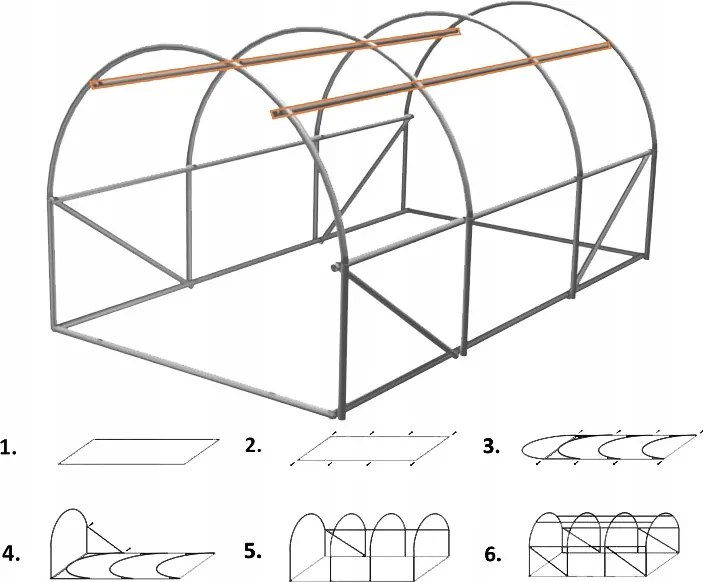 1.
2.
3.
4.
5.
6.