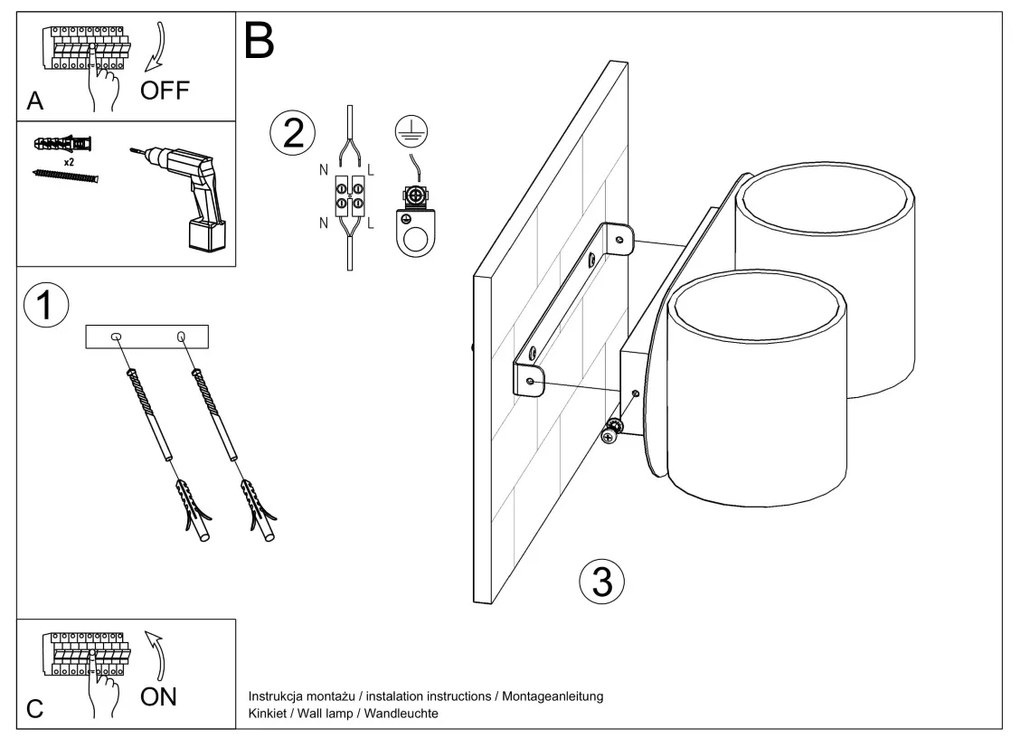 A
OFF

x2

1

B

2

N
L
N
L

3

C
ON

Instrukcja montażu / instalation instructions / Montageanleitung
Kinkiet / Wall lamp / Wandleuchte