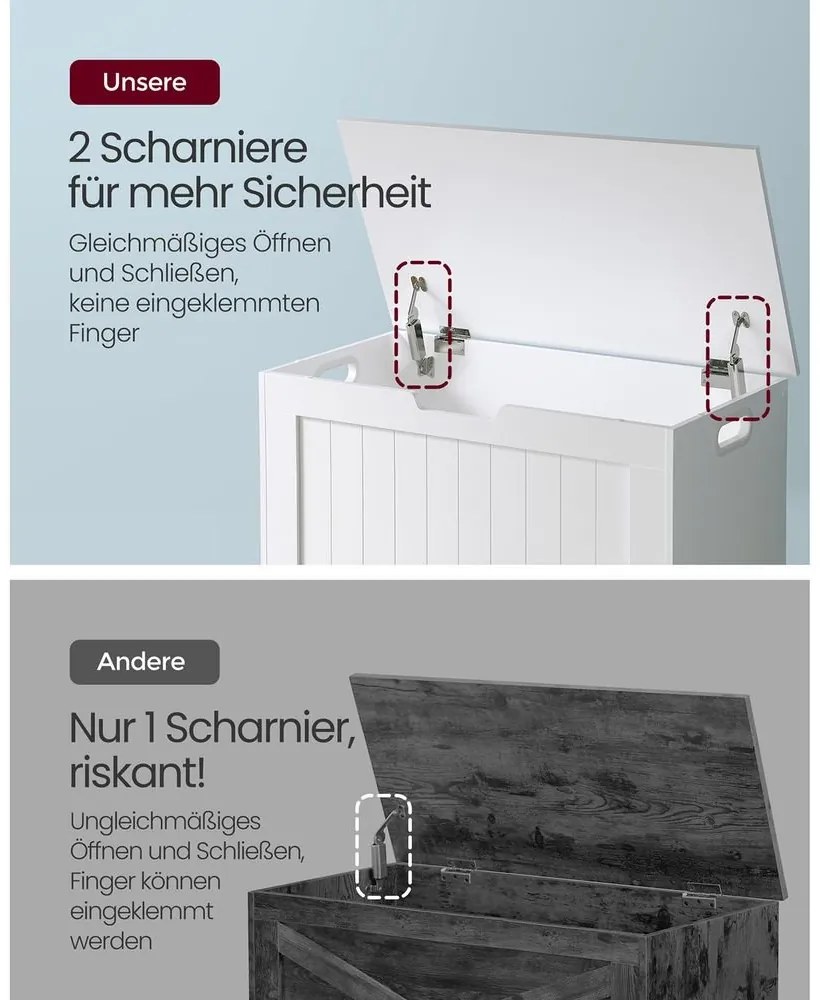 Unsere

2 Scharniere für mehr Sicherheit

Gleichmäßiges Öffnen und Schließen, keine eingeklemmten Finger

Andere

Nur 1 Scharnier, riskant!

Ungleichmäßiges Öffnen und Schließen, Finger können eingeklemmt werden