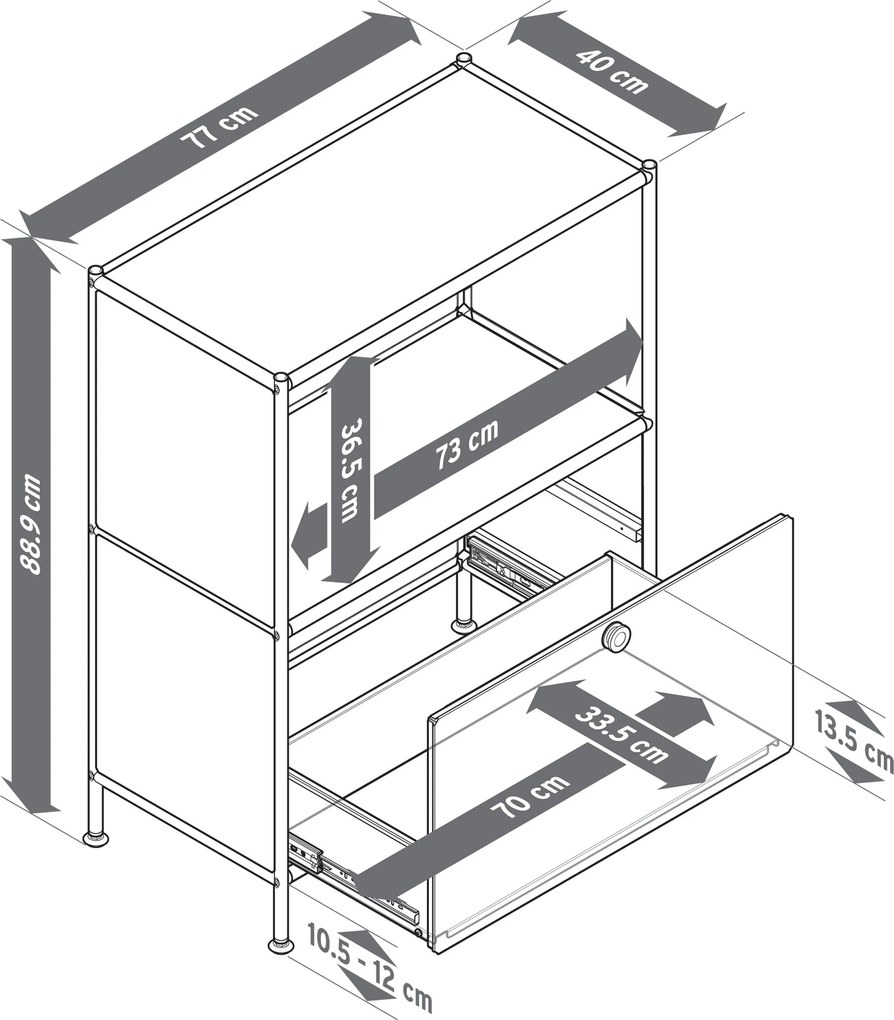 77 cm

40 cm

88.9 cm

36.5 cm

73 cm

33.5 cm

13.5 cm

70 cm

10.5 - 12 cm