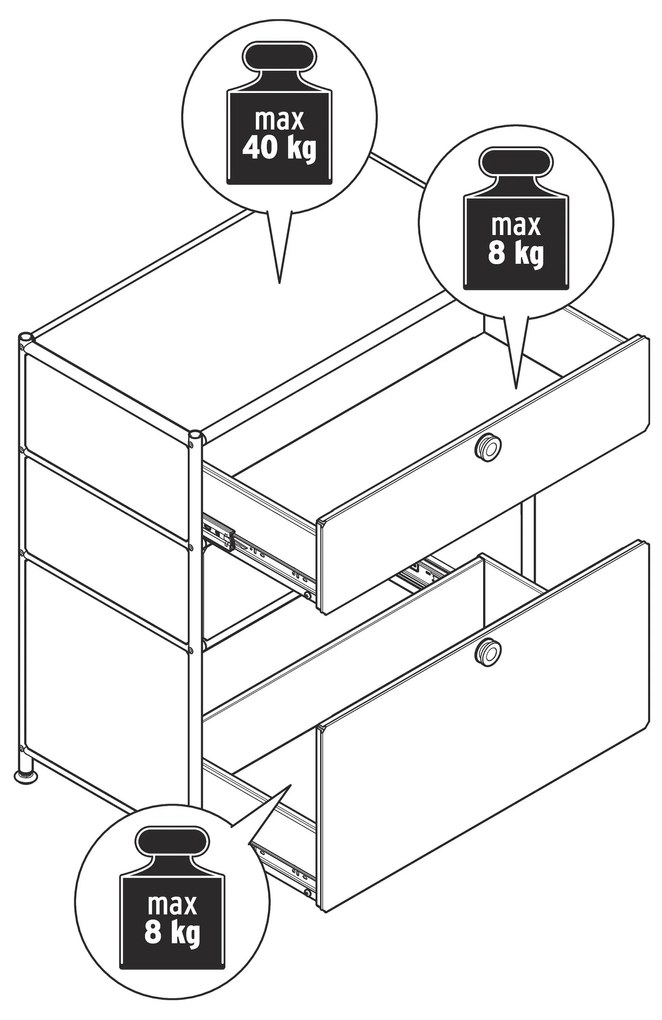 max
40 kg

max
8 kg

max
8 kg