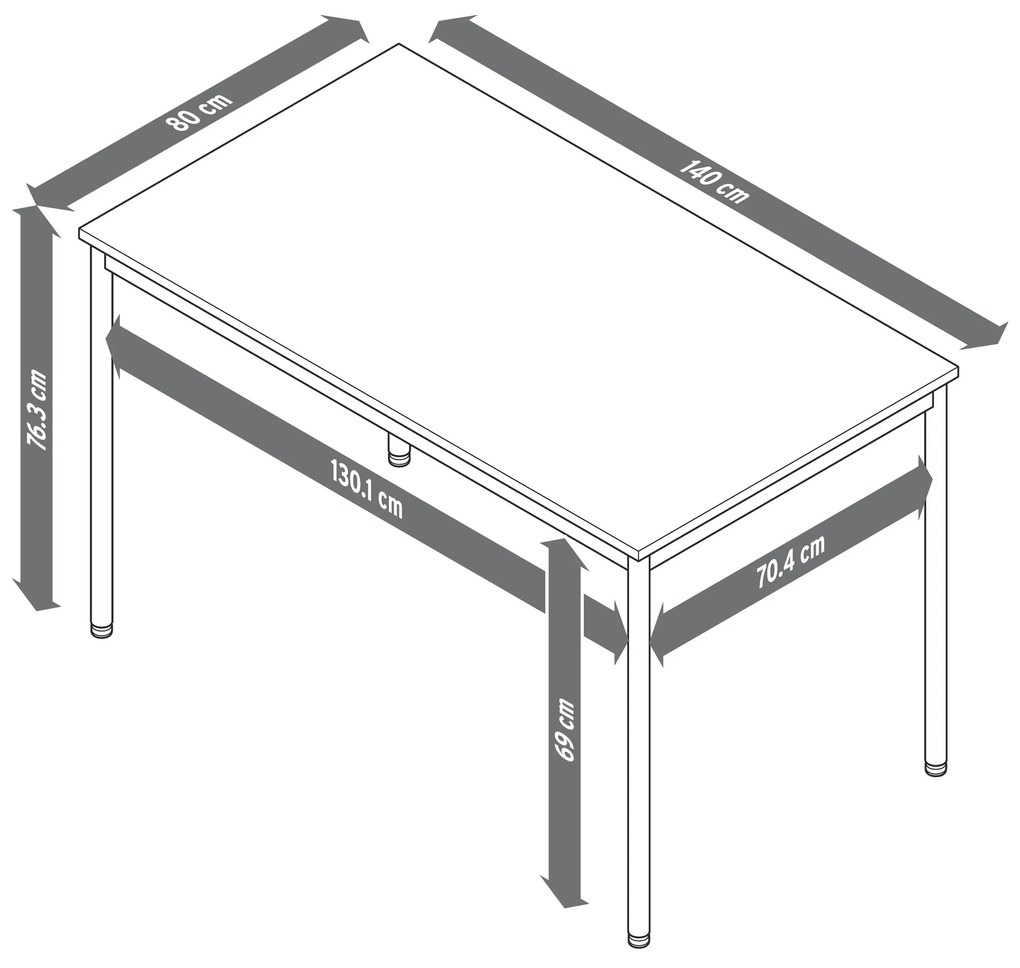 80 cm
140 cm
76.3 cm
130.1 cm
70.4 cm
69 cm