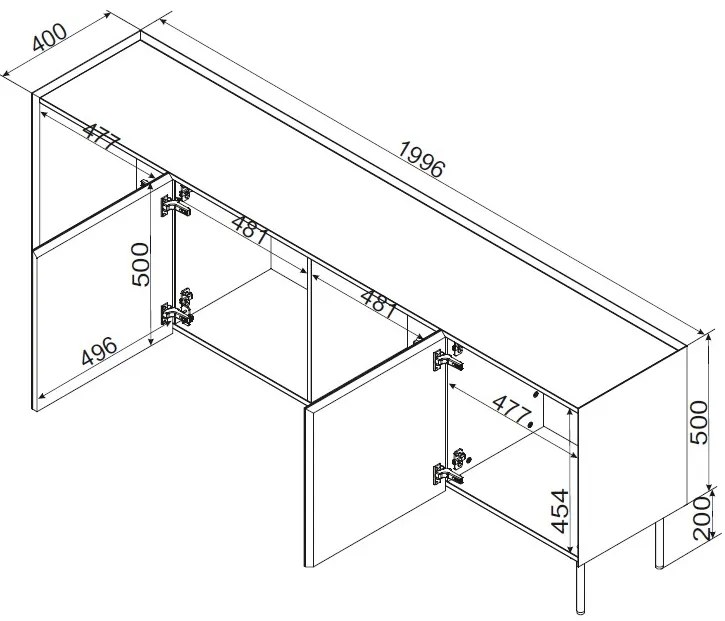 400
1996
477
481
500
481
496
477
500
454
200