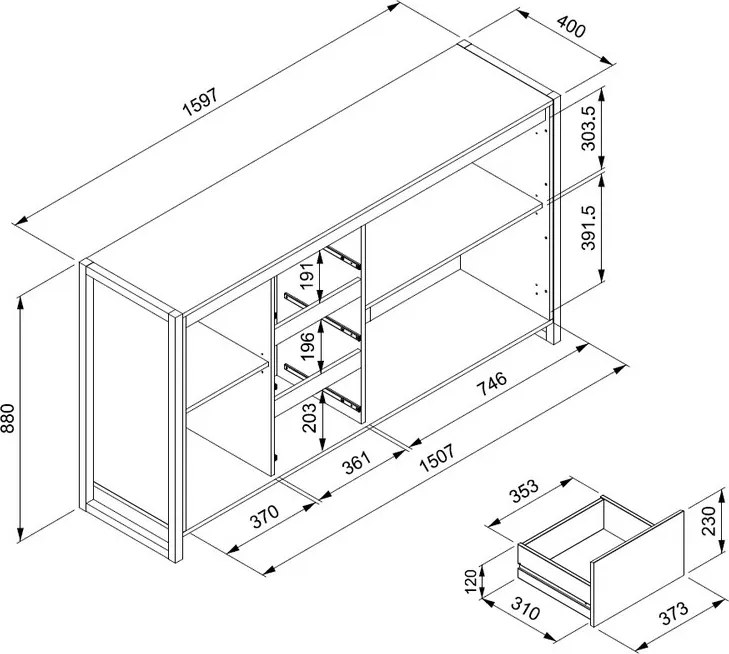 1597
400
303.5
391.5
191
196
203
880
746
361
1507
370
353
230
120
310
373