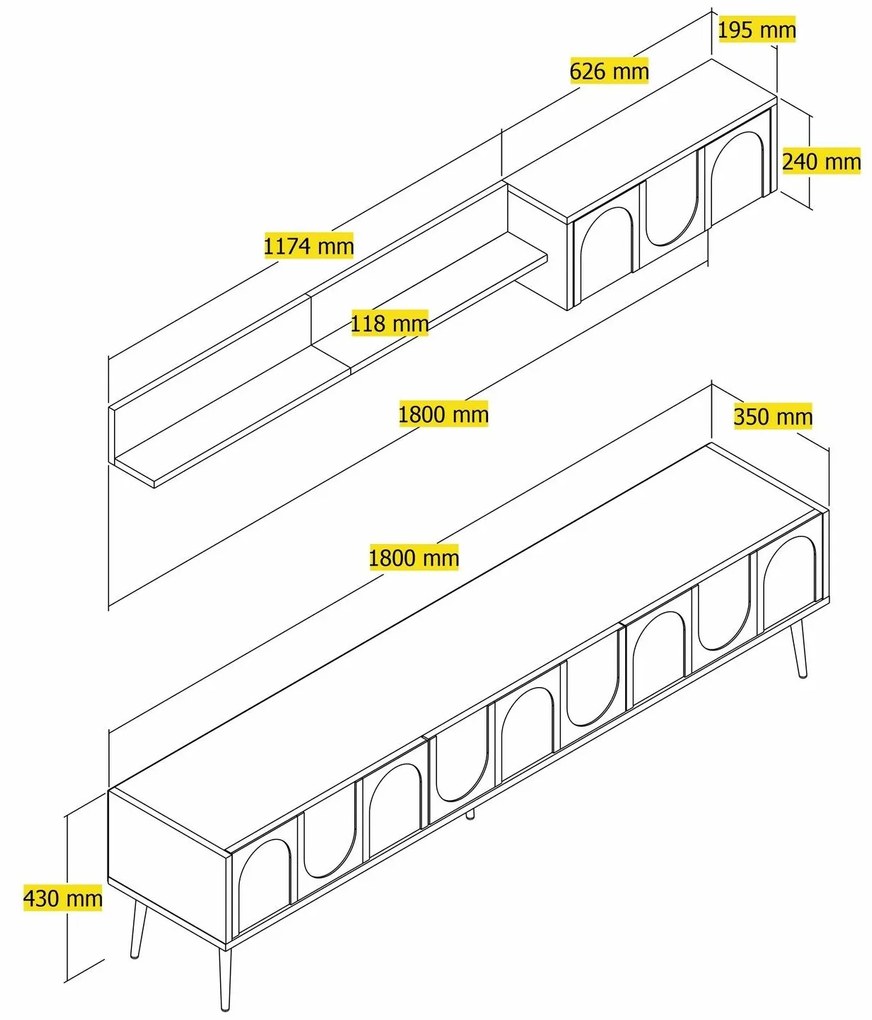 195 mm
626 mm
240 mm
1174 mm
118 mm
1800 mm
350 mm
1800 mm
430 mm