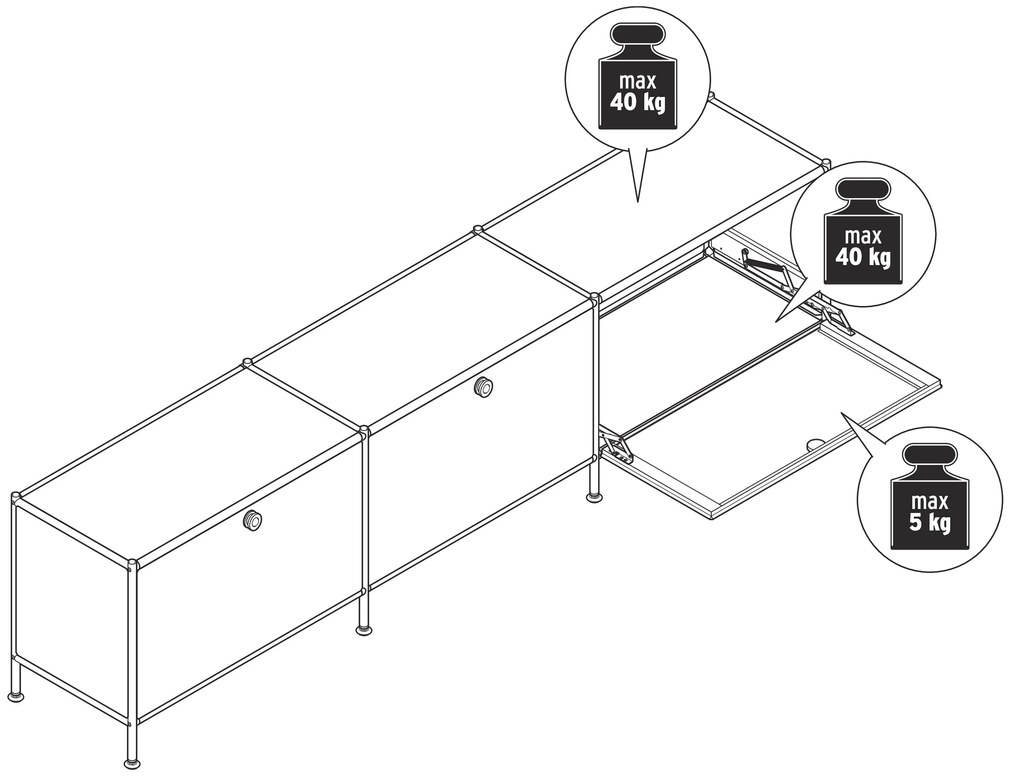 max
40 kg

max
40 kg

max
5 kg