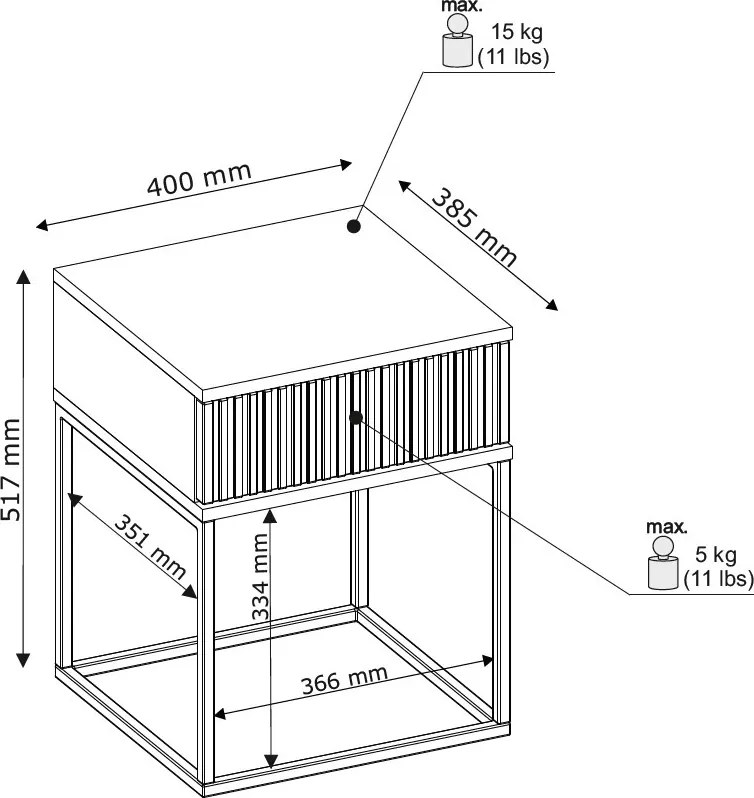 max.
15 kg
(11 lbs)

400 mm

385 mm

517 mm

351 mm

334 mm

366 mm

max.
5 kg
(11 lbs)