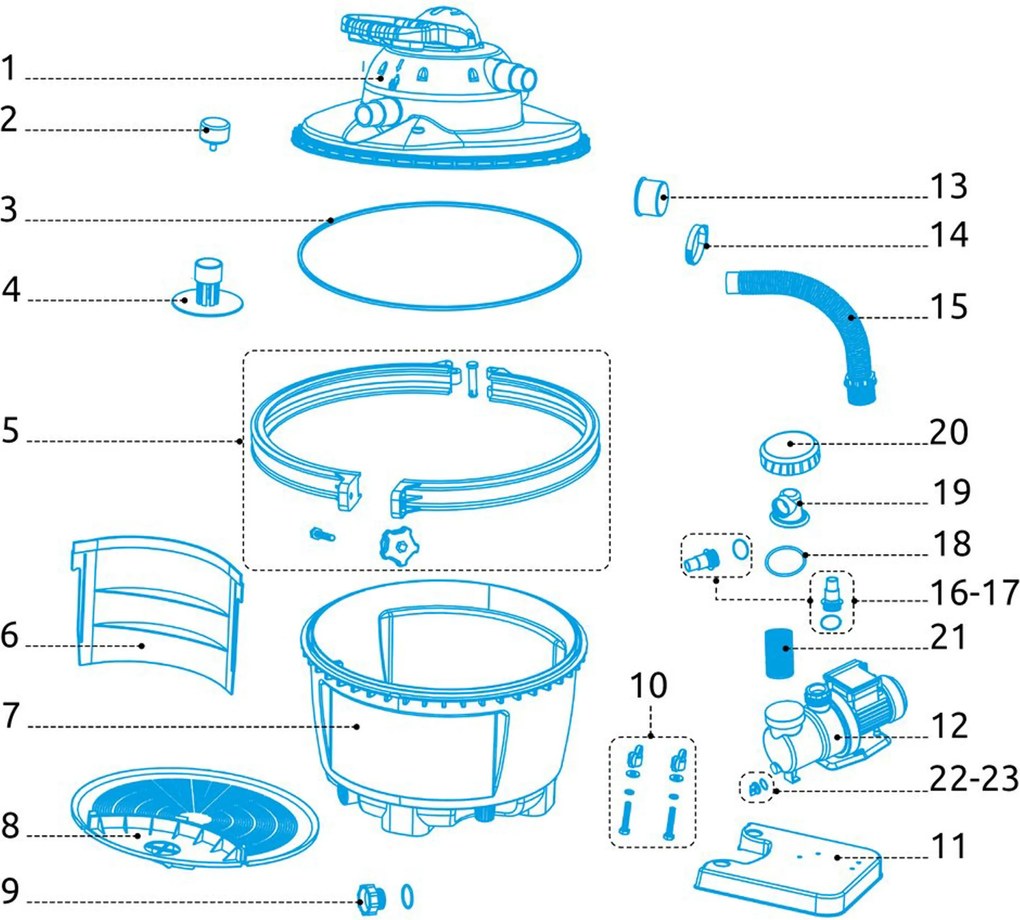 1
2
3
4
5
6
7
8
9
13
14
15
20
19
18
16-17
21
10
12
22-23
11