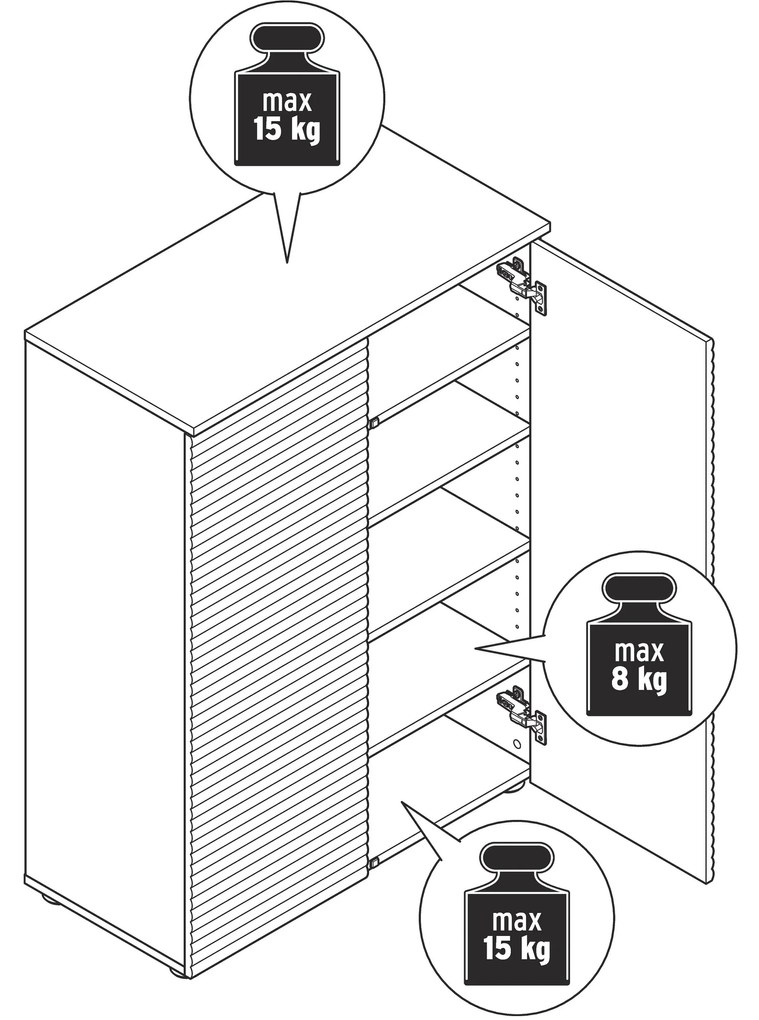 max
15 kg

max
8 kg

max
15 kg