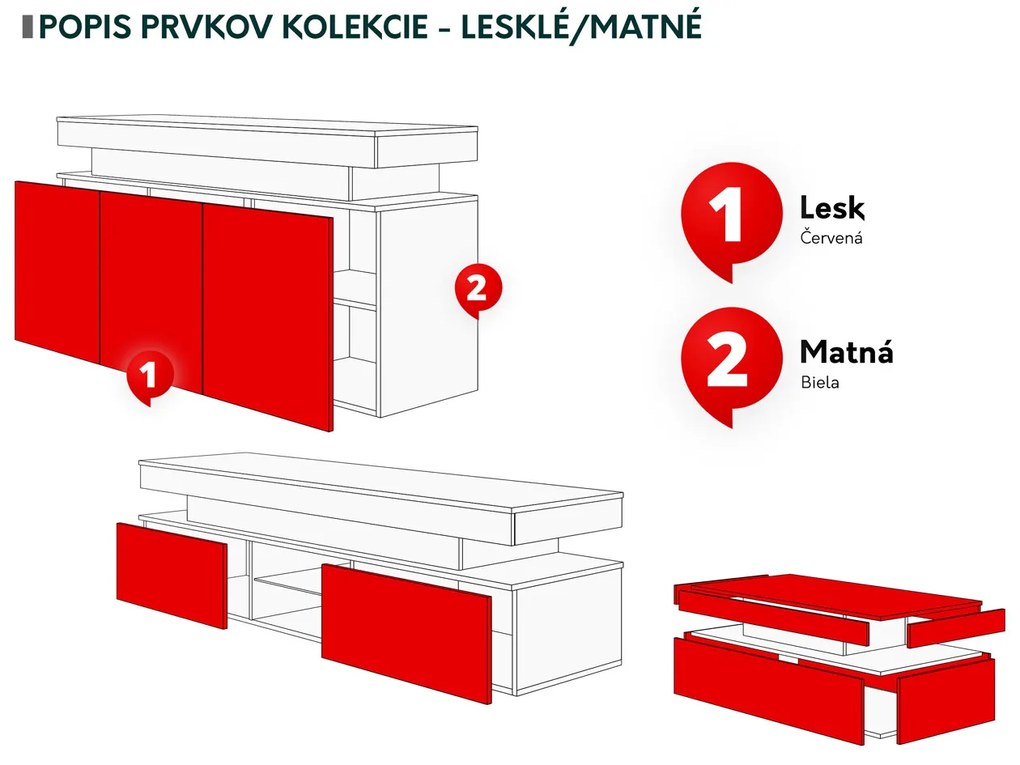 POPIS PRVKOV KOLEKCIE - LESKLÉ/MATNÉ

2

1

1 Lesk
Červená

2 Matná
Biela