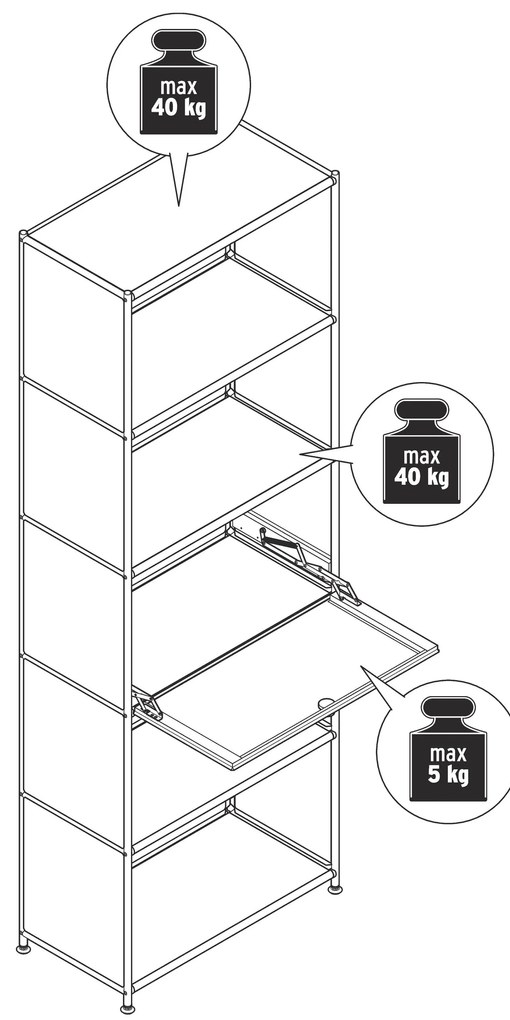 max
40 kg

max
40 kg

max
5 kg