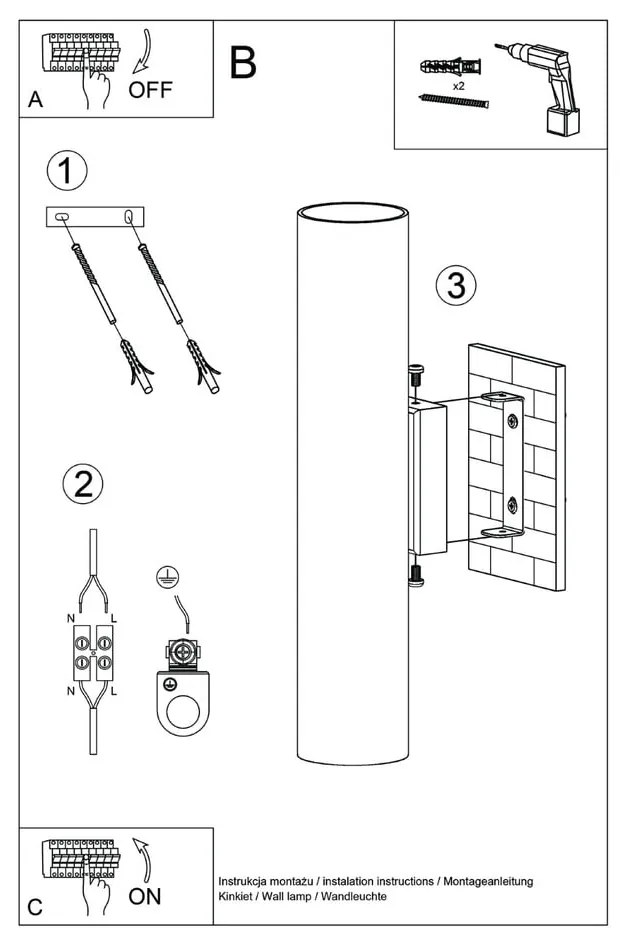 A
OFF

B

x2

1

3

2

N L

N L

C
ON

Instrukcja montażu / instalation instructions / Montageanleitung
Kinkiet / Wall lamp / Wandleuchte