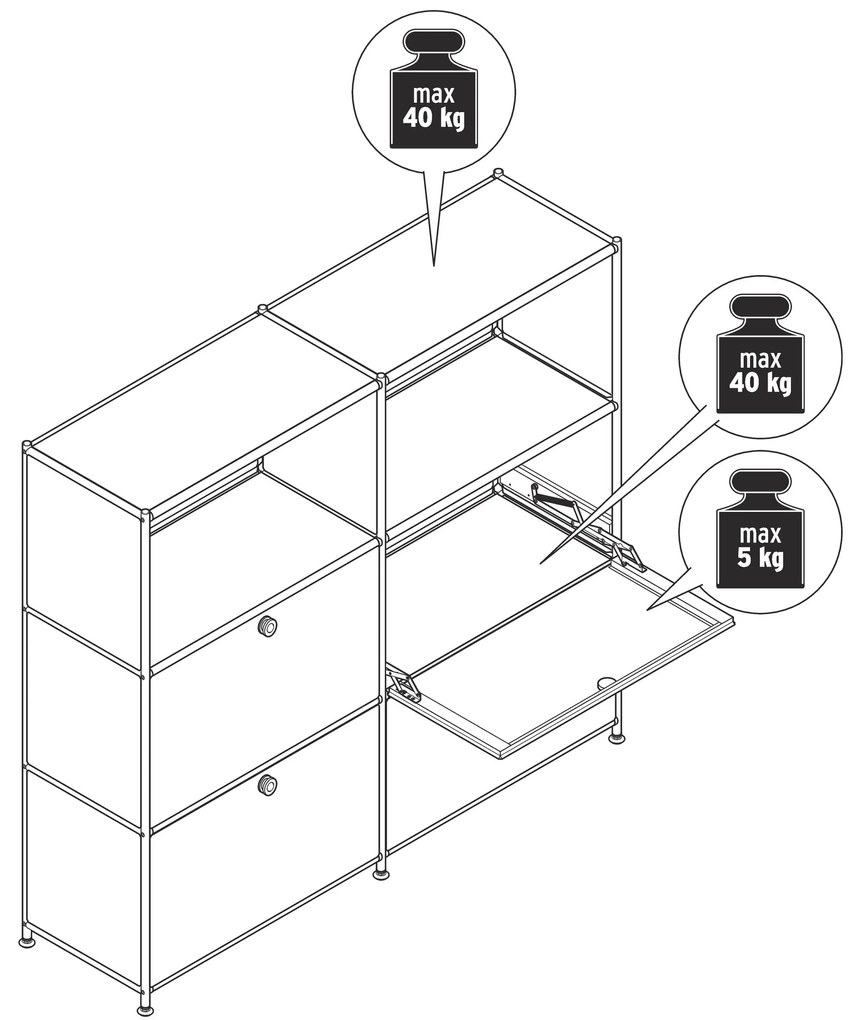 max
40 kg

max
40 kg

max
5 kg