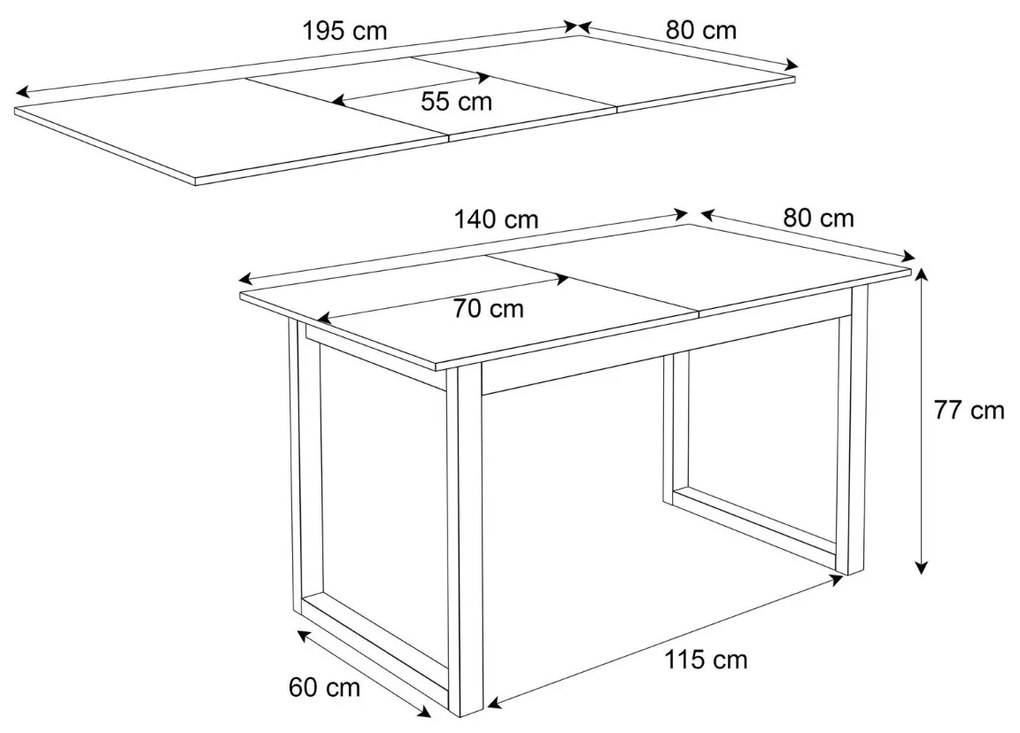 195 cm
80 cm
55 cm
140 cm
80 cm
70 cm
77 cm
115 cm
60 cm