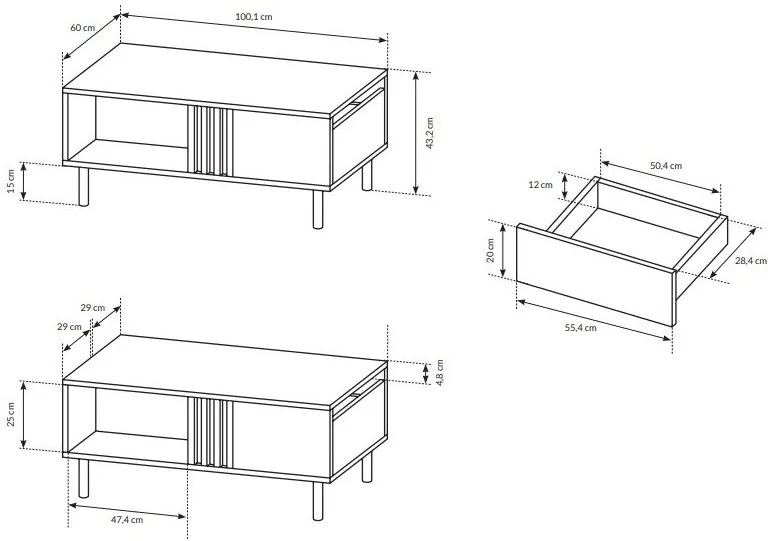 60 cm
100,1 cm
43,2 cm
15 cm
50,4 cm
12 cm
20 cm
28,4 cm
55,4 cm
29 cm
29 cm
4,8 cm
25 cm
47,4 cm