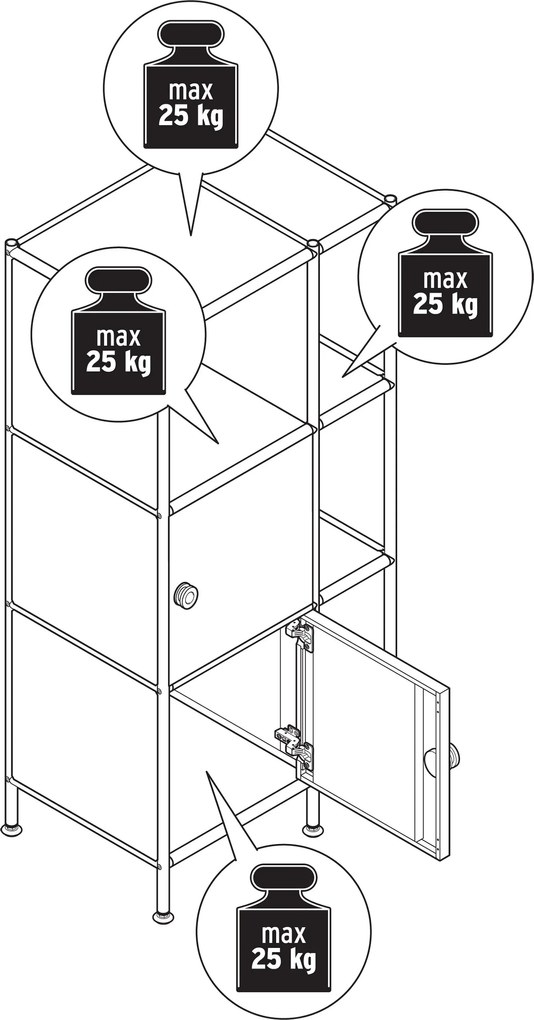 max
25 kg

max
25 kg

max
25 kg

max
25 kg