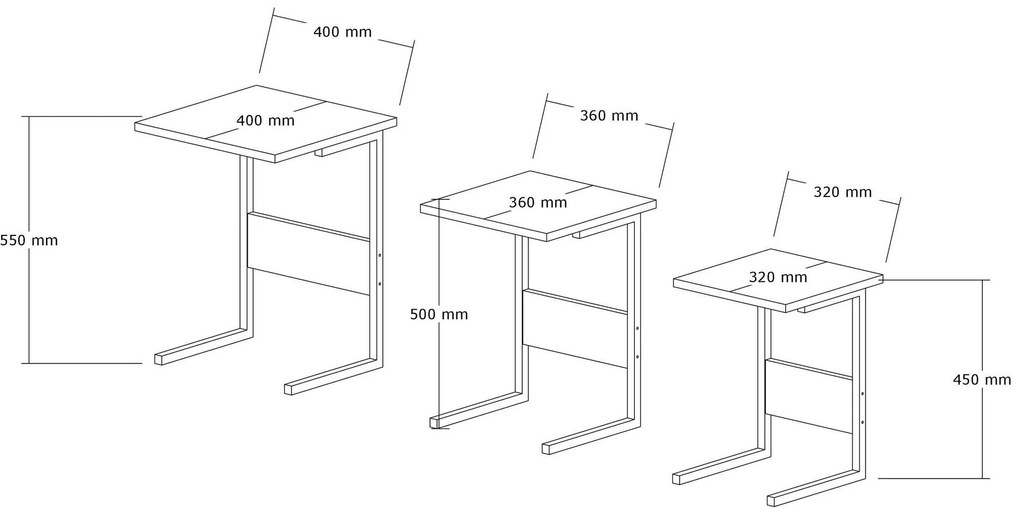 400 mm
400 mm
550 mm
360 mm
360 mm
500 mm
320 mm
320 mm
450 mm