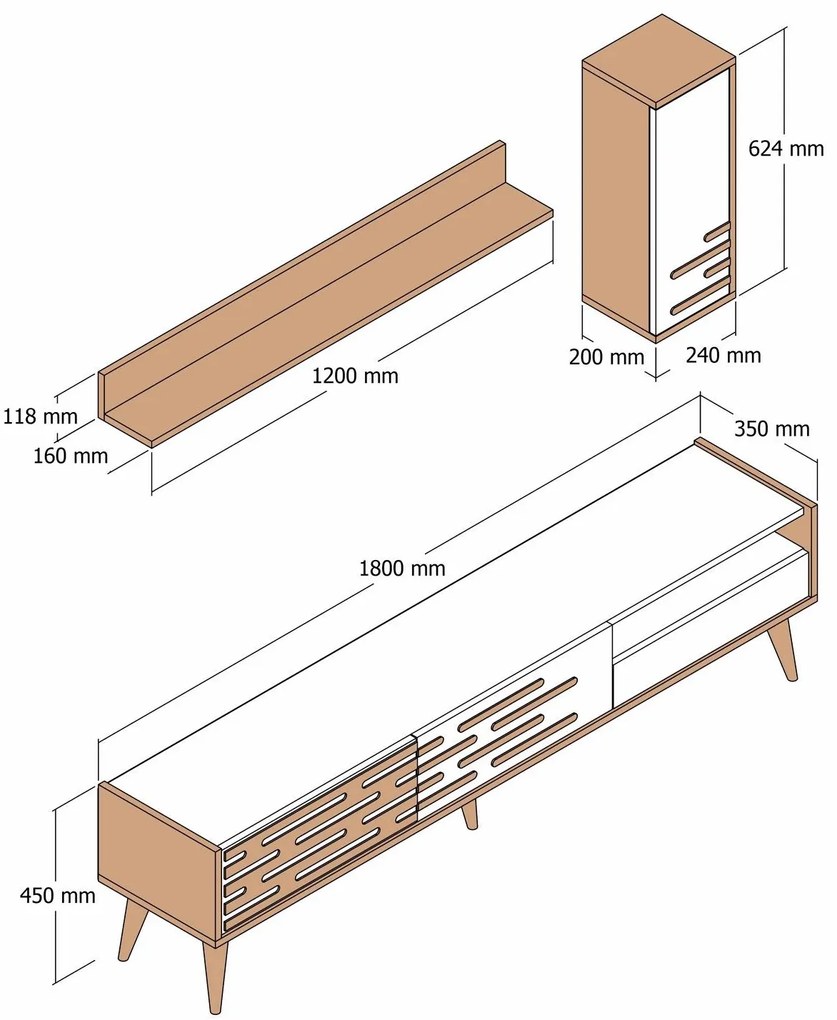 624 mm

200 mm

240 mm

1200 mm

118 mm

160 mm

350 mm

1800 mm

450 mm