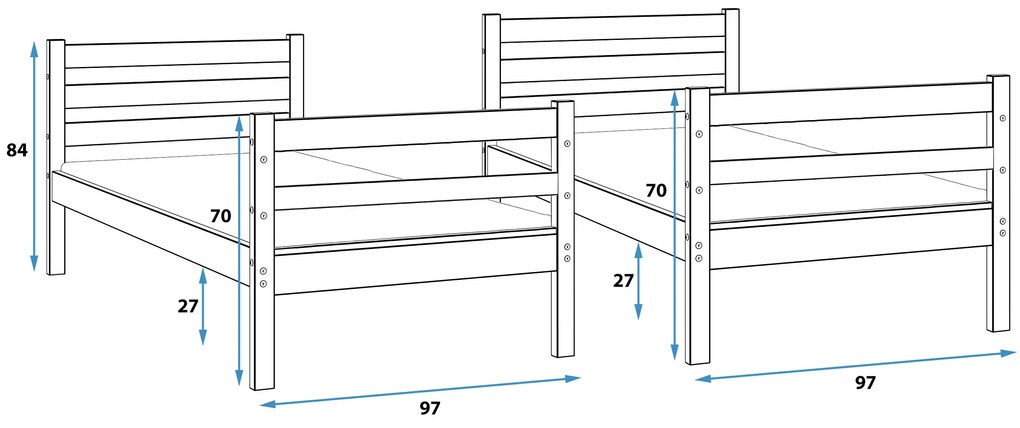 84
70
27
97
70
27
97