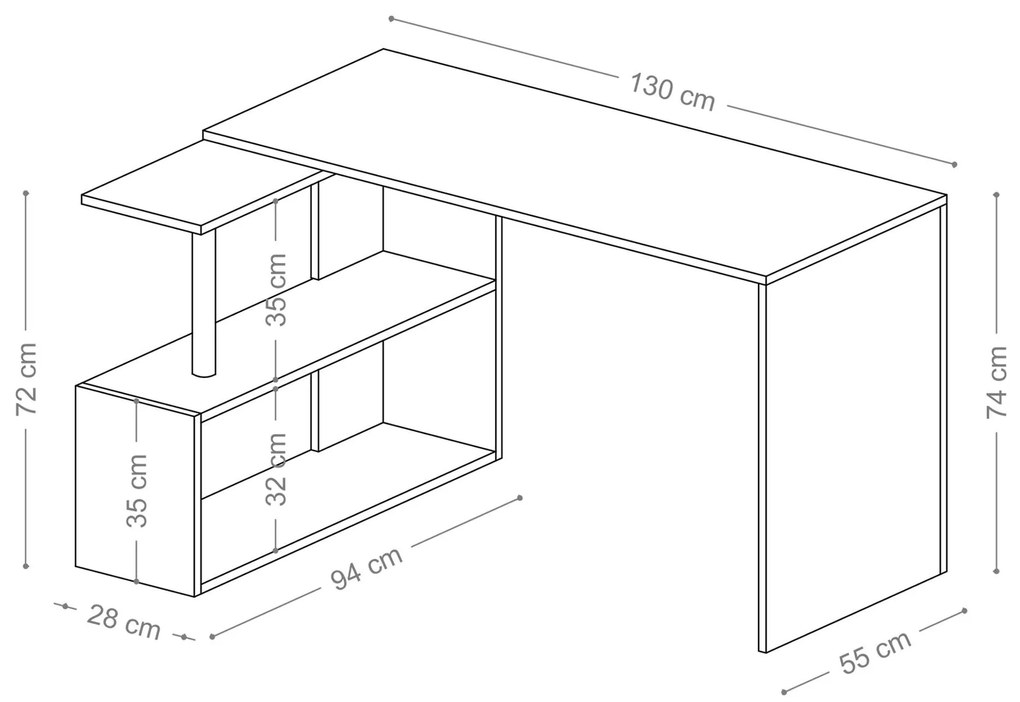 130 cm
72 cm
35 cm
35 cm
32 cm
74 cm
28 cm
94 cm
55 cm