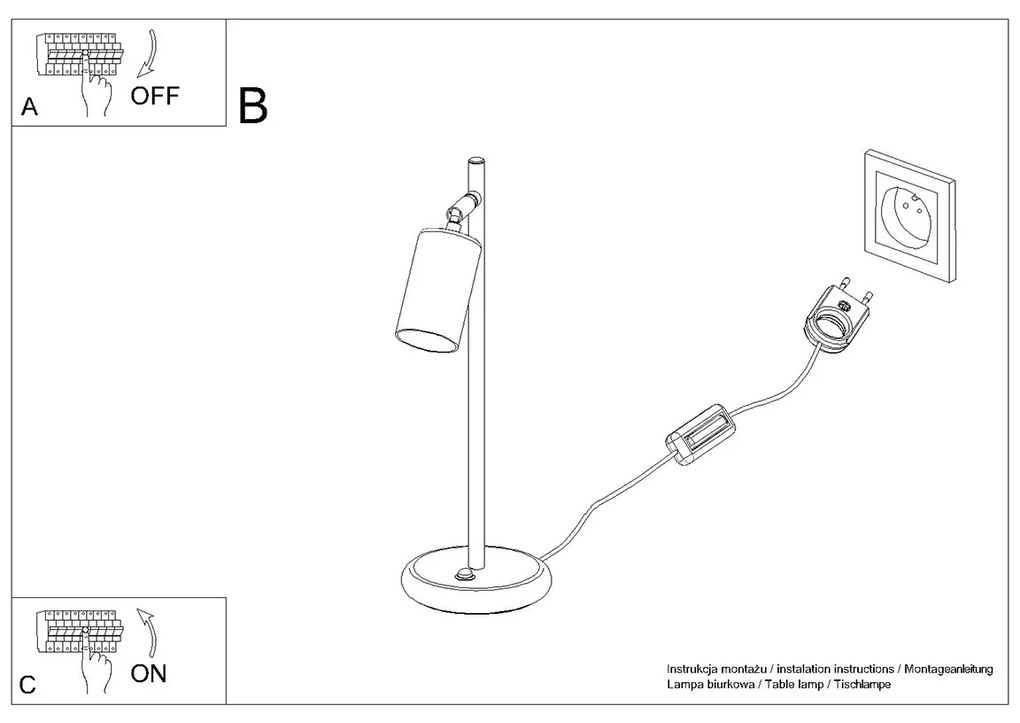 A
OFF
B
C
ON
Instrukcja montażu / instalation instructions / Montageanleitung
Lampa biurkowa / Table lamp / Tischlampe