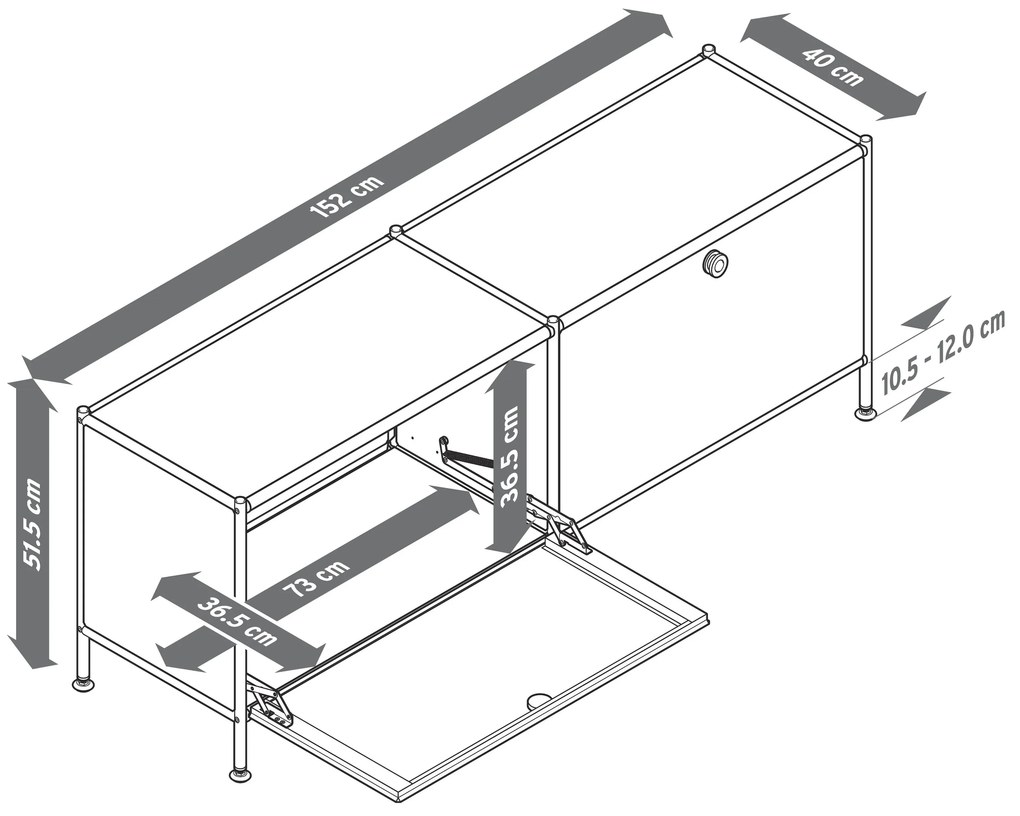 152 cm

40 cm

10.5 - 12.0 cm

51.5 cm

36.5 cm

73 cm

36.5 cm