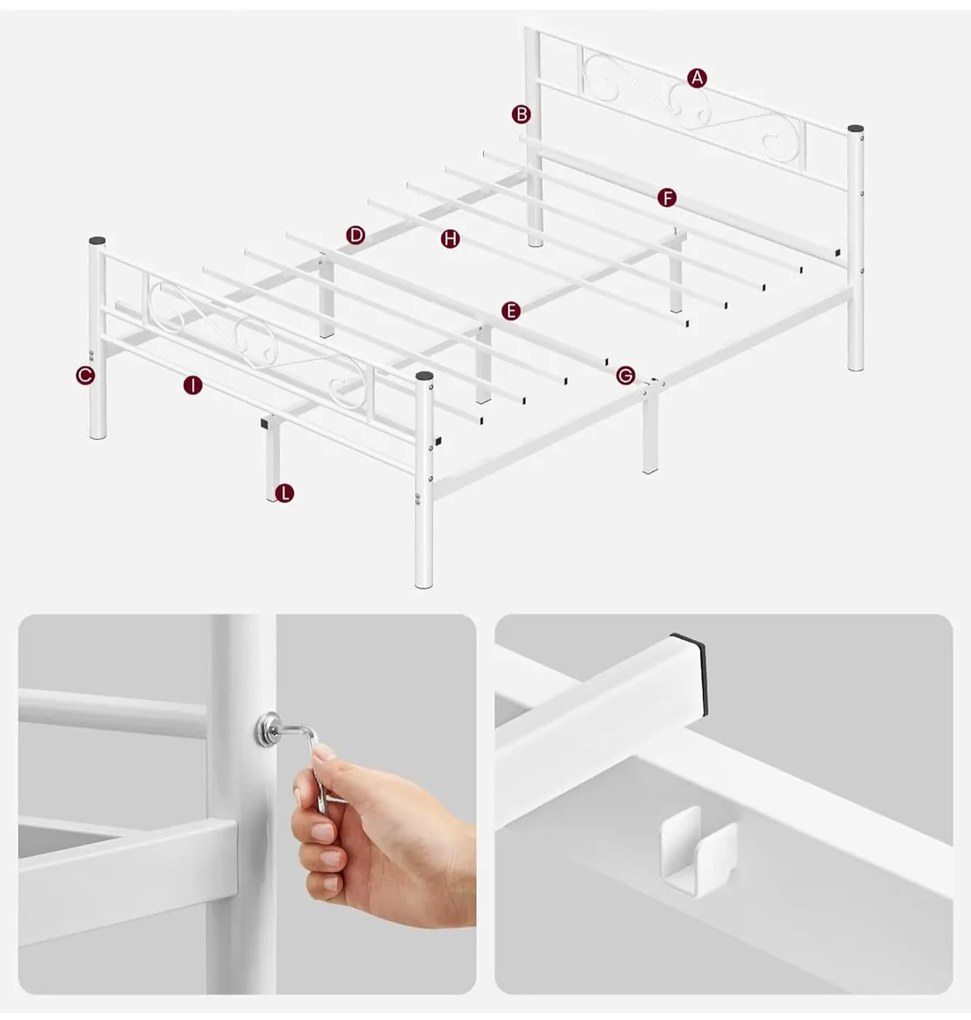 A
B
F
D
H
E
C
I
G
L