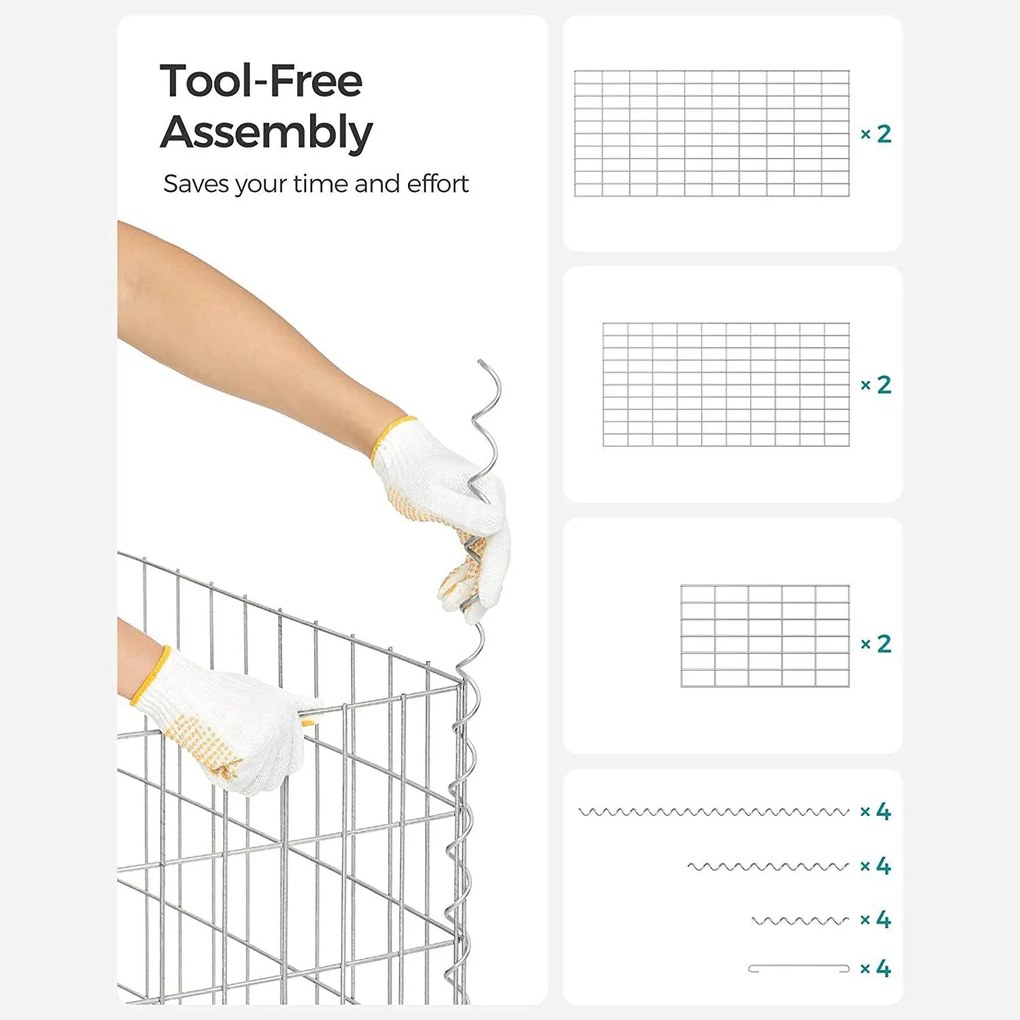 Tool-Free Assembly

Saves your time and effort

× 2

× 2

× 2

× 4

× 4

× 4

× 4