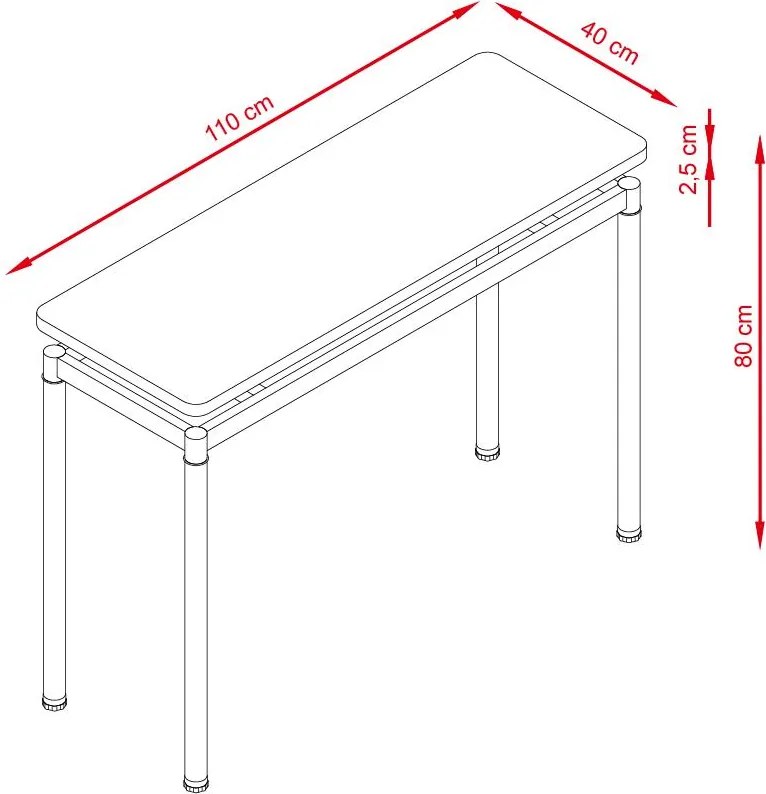 110 cm
40 cm
2,5 cm
80 cm