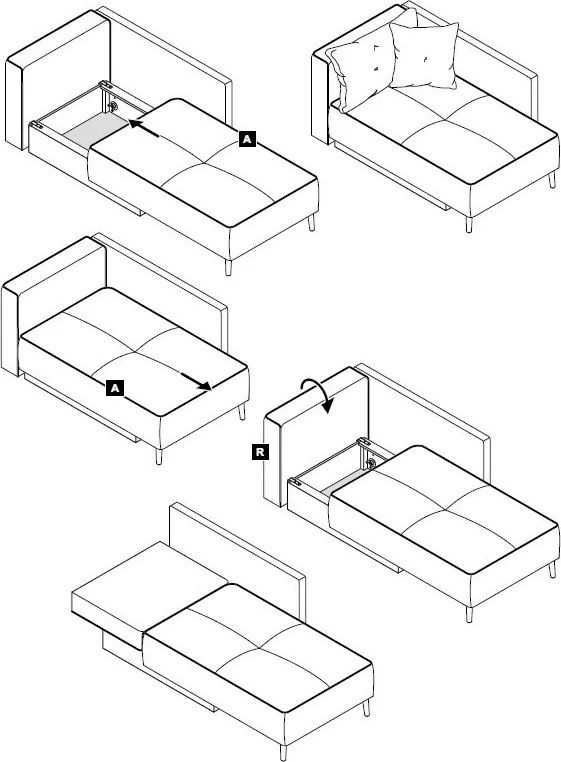 A

A

R