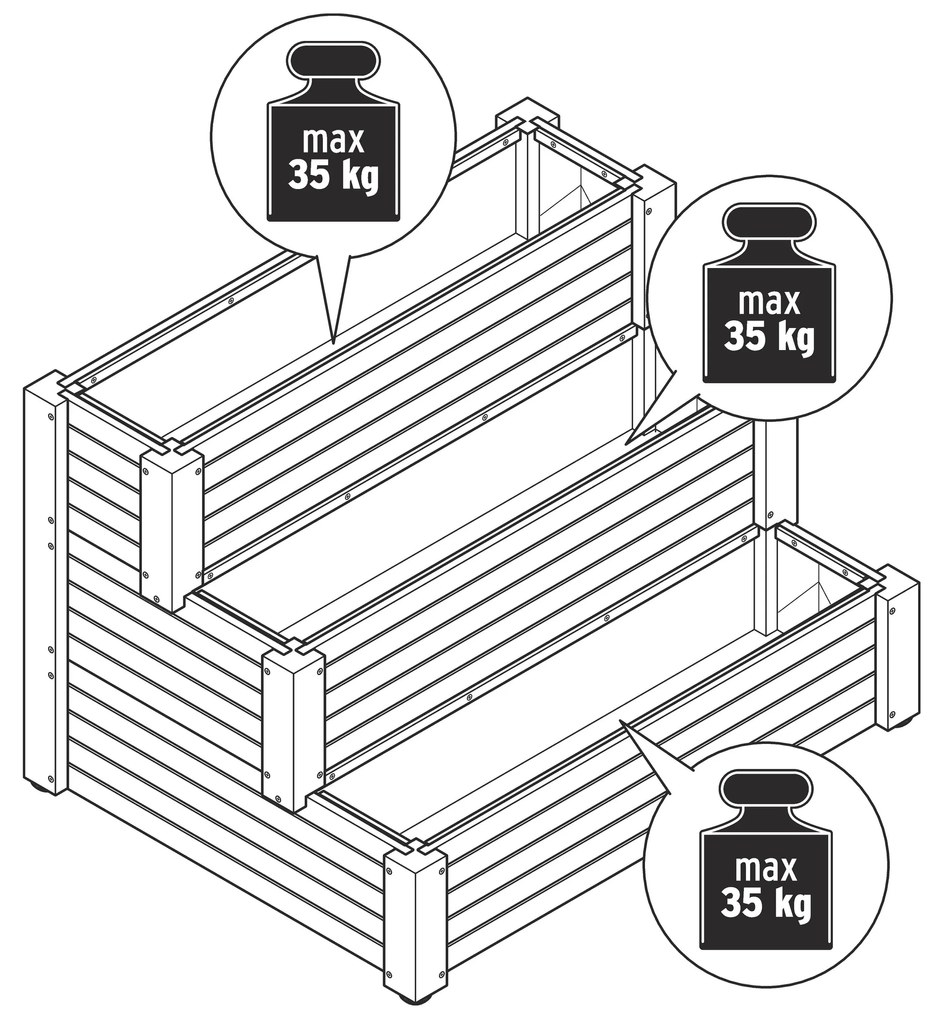 max
35 kg

max
35 kg

max
35 kg