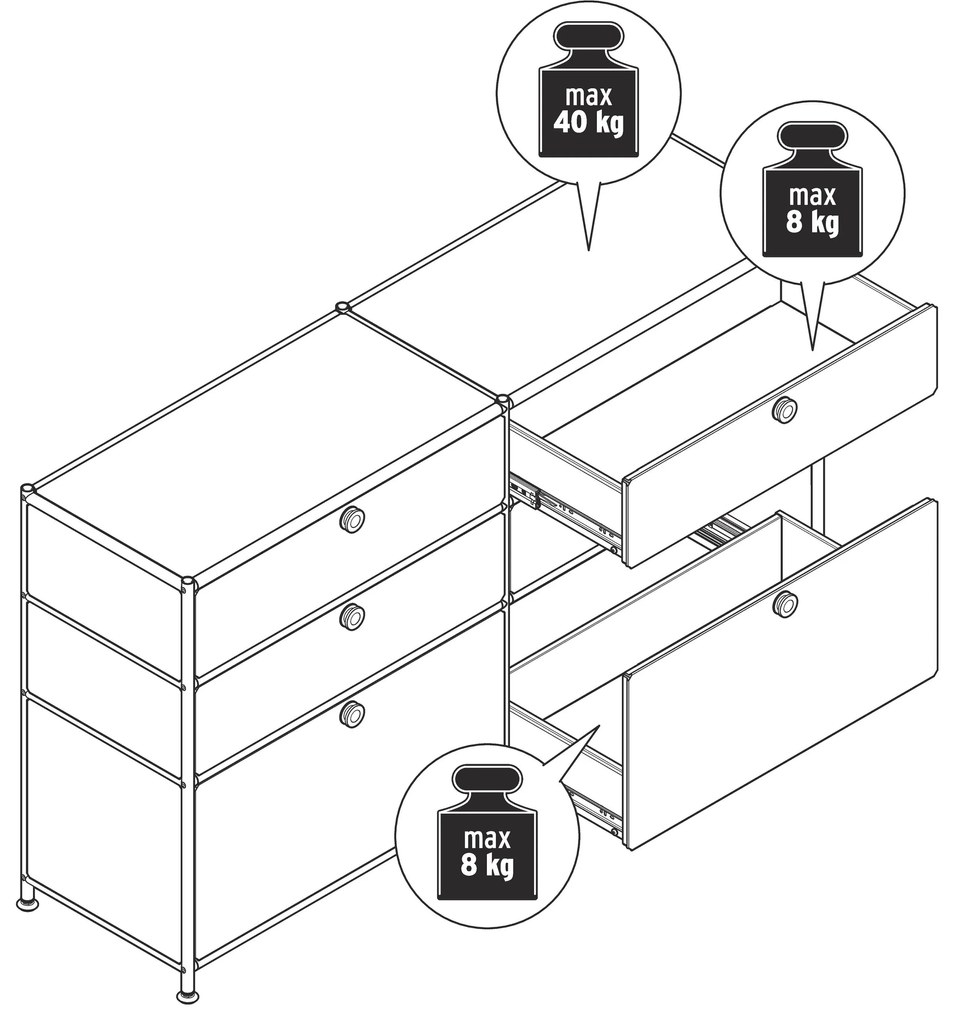 max
40 kg

max
8 kg

max
8 kg