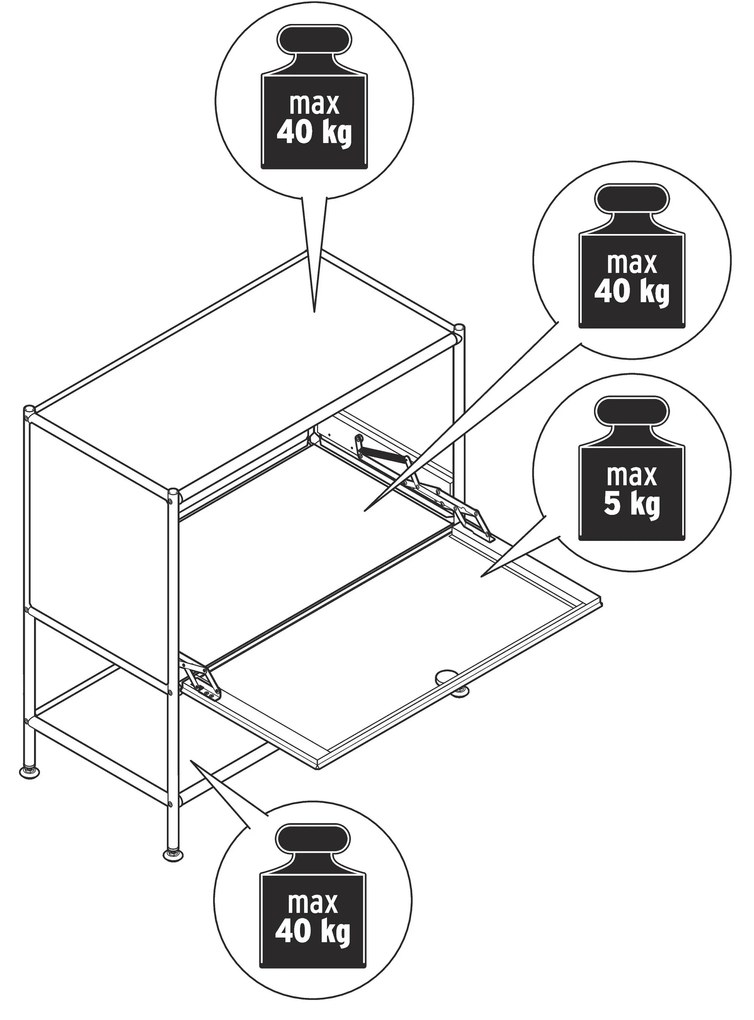 max
40 kg

max
40 kg

max
5 kg

max
40 kg