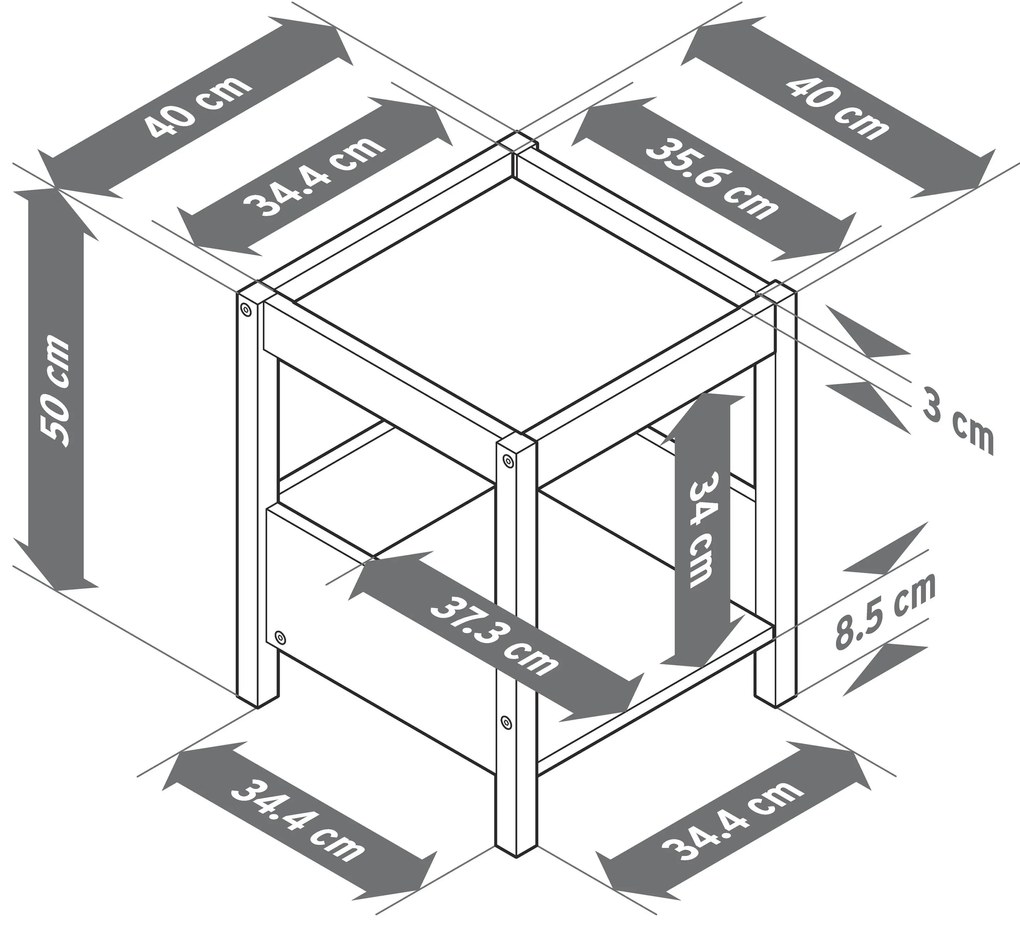 40 cm
34.4 cm
40 cm
35.6 cm
50 cm
3 cm
34 cm
37.3 cm
8.5 cm
34.4 cm
34.4 cm