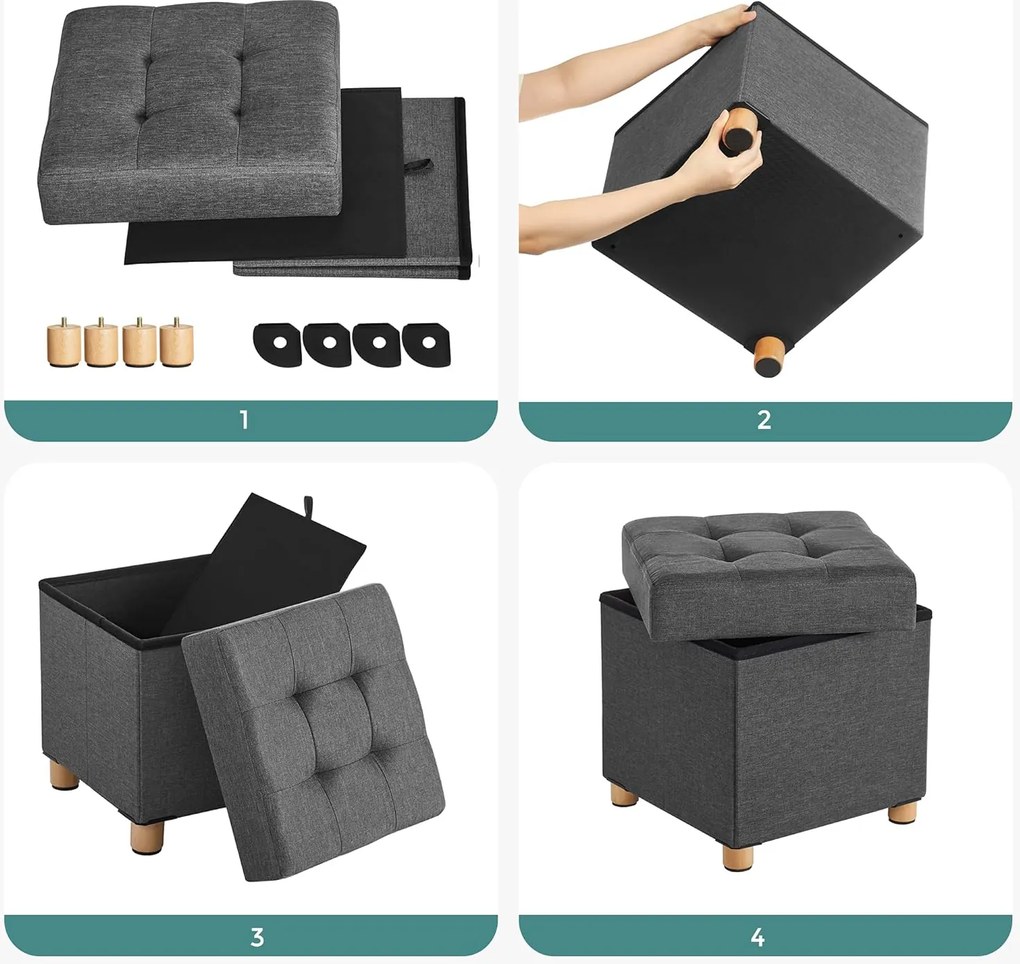 1

2

3

4