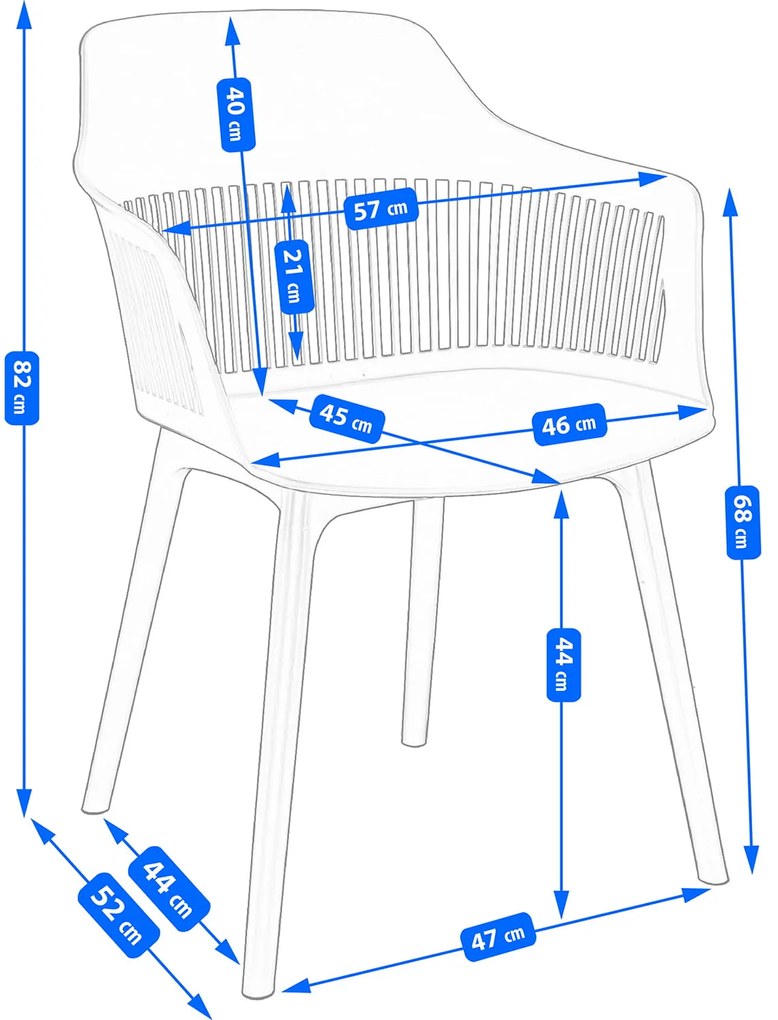 40 cm
57 cm
21 cm
82 cm
45 cm
46 cm
68 cm
44 cm
44 cm
52 cm
47 cm