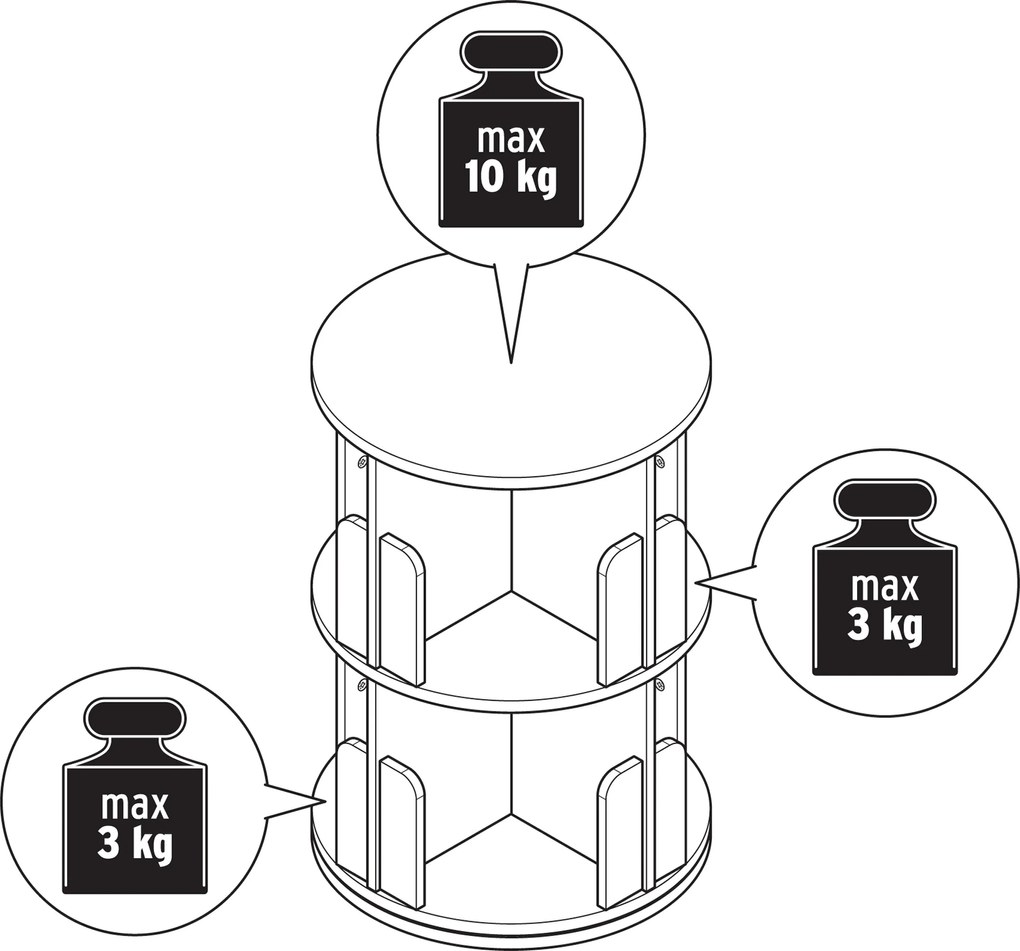 max
10 kg

max
3 kg

max
3 kg