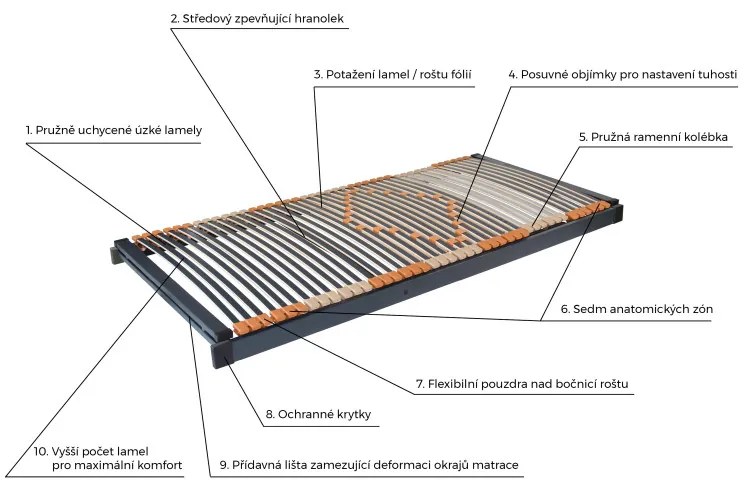 2. Středový zpevňující hranolek

3. Potažení lamel / roštu fólií

4. Posuvné objímky pro nastavení tuhosti

1. Pružně uchycené úzké lamely

5. Pružná ramenní kolébka

6. Sedm anatomických zón

7. Flexibilní pouzdra nad bočnicí roštu

8. Ochranné krytky

10. Vyšší počet lamel pro maximální komfort

9. Přídavná lišta zamezující deformaci okrajů matrace