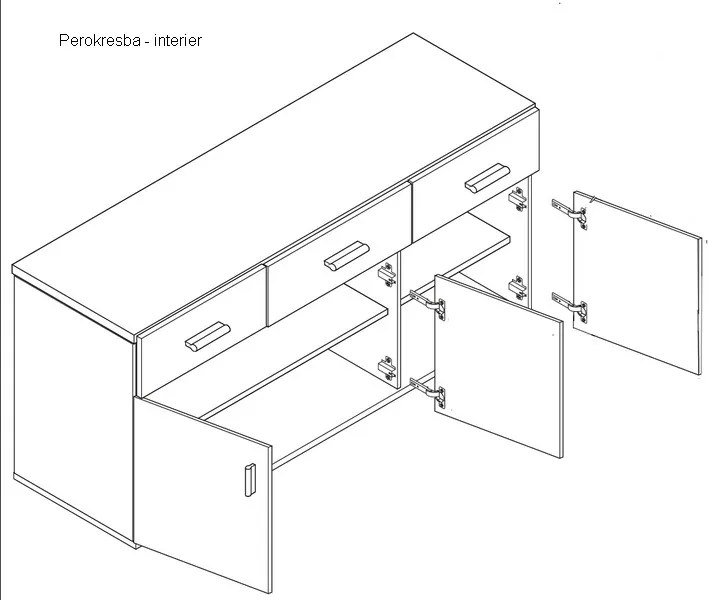 Perokresba - interier