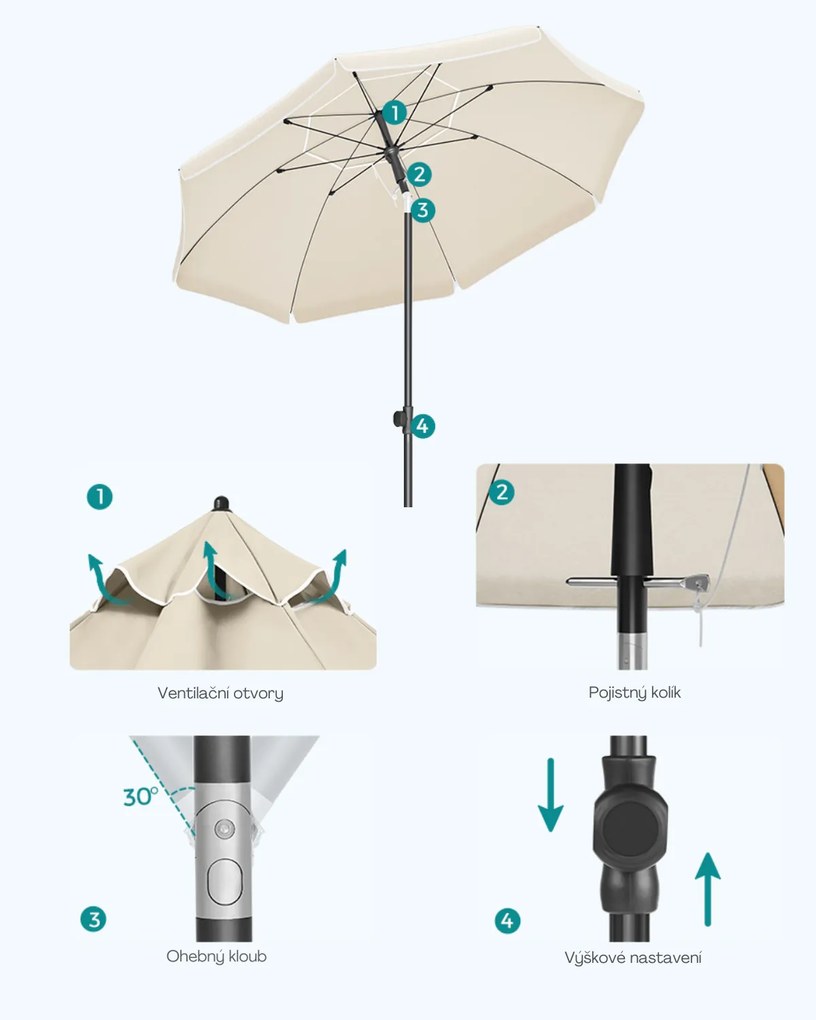 1
2
3
4

1

Ventilační otvory

2

Pojistný kolík

30°

3

Ohebný kloub

4

Výškové nastavení