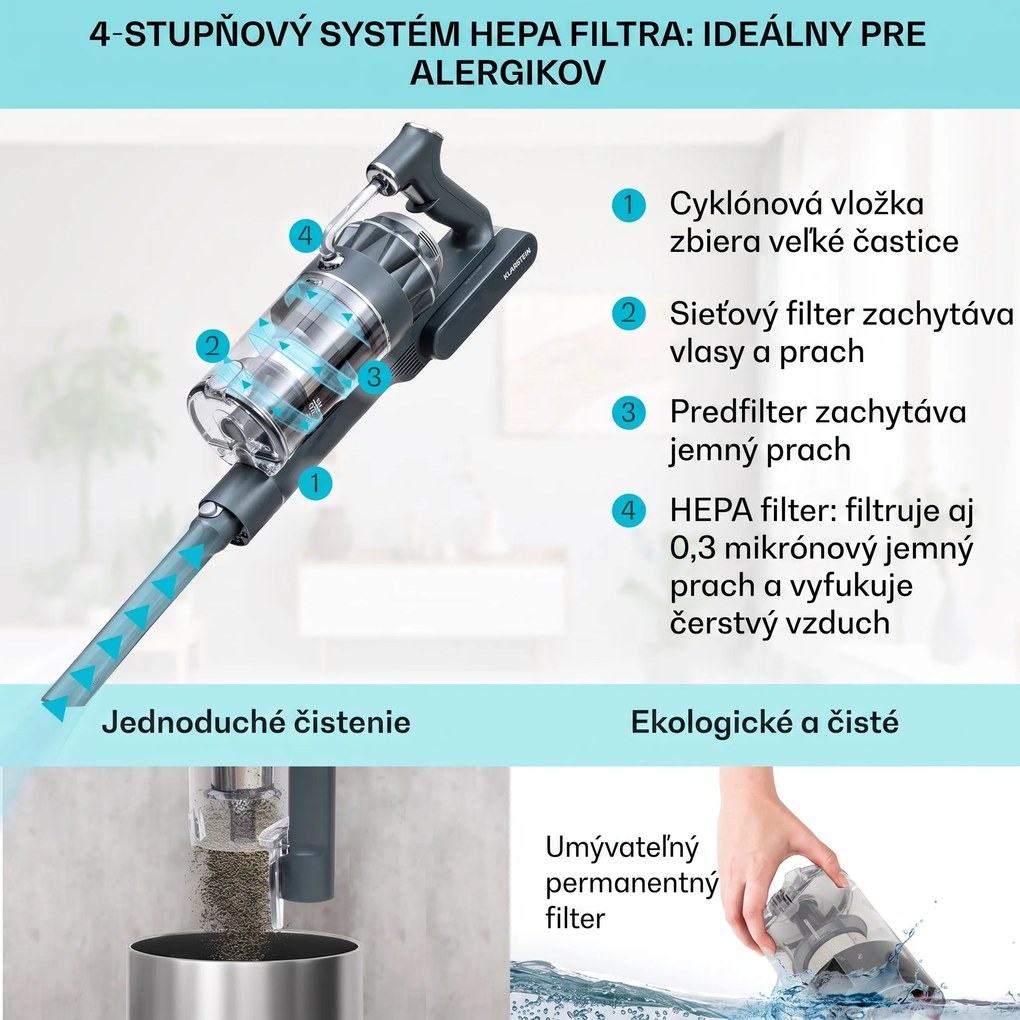 4-STUPŇOVÝ SYSTÉM HEPA FILTRA: IDEÁLNY PRE ALERGIKOV

4

2

3

1

KLARSTEIN

1 Cyklónová vložka zbiera veľké častice

2 Sieťový filter zachytáva vlasy a prach

3 Predfilter zachytáva jemný prach

4 HEPA filter: filtruje aj 0,3 mikrónový jemný prach a vyfukuje čerstvý vzduch

Jednoduché čistenie

Ekologické a čisté

Umývateľný permanentný filter