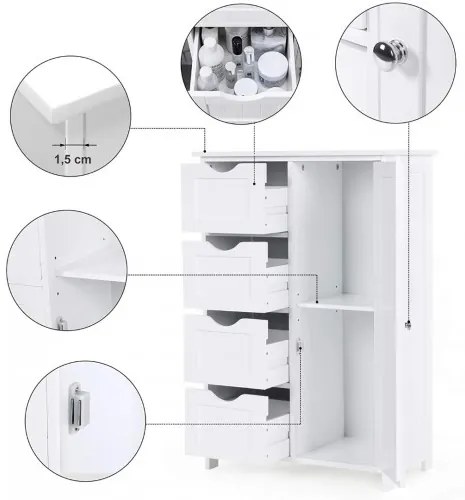 1,5 cm