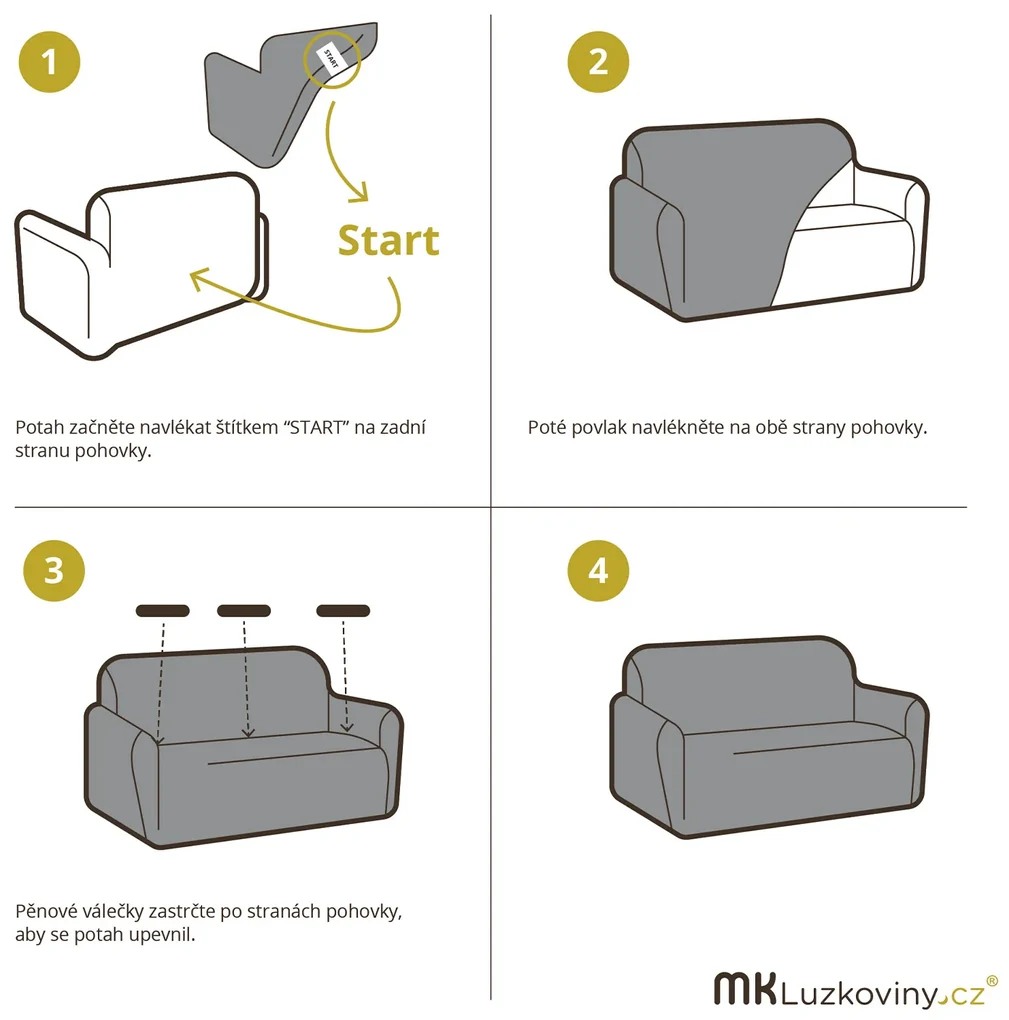 1

START

Start

Potah začněte navlékat štítkem “START” na zadní stranu pohovky.

2

Poté povlak navlékněte na obě strany pohovky.

3

Pěnové válečky zastrčte po stranách pohovky, aby se potah upevnil.

4

MKLuzkoviny.cz®