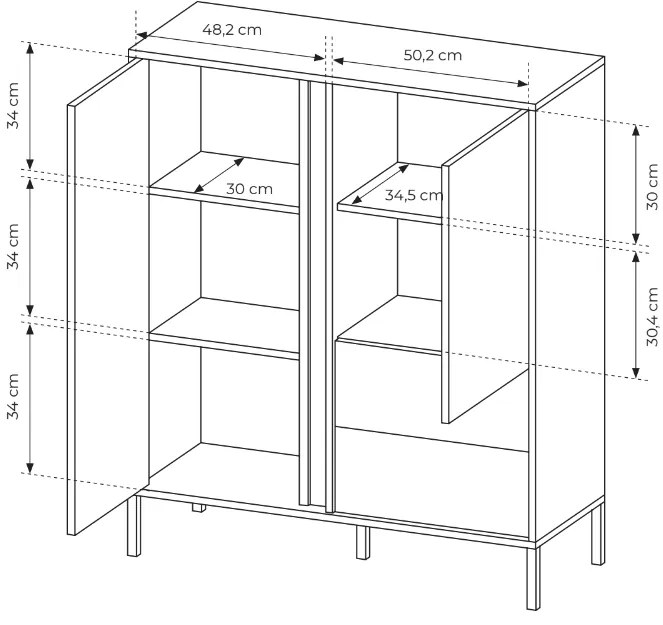 48,2 cm

50,2 cm

34 cm

34 cm

34 cm

30 cm

34,5 cm

30 cm

30,4 cm