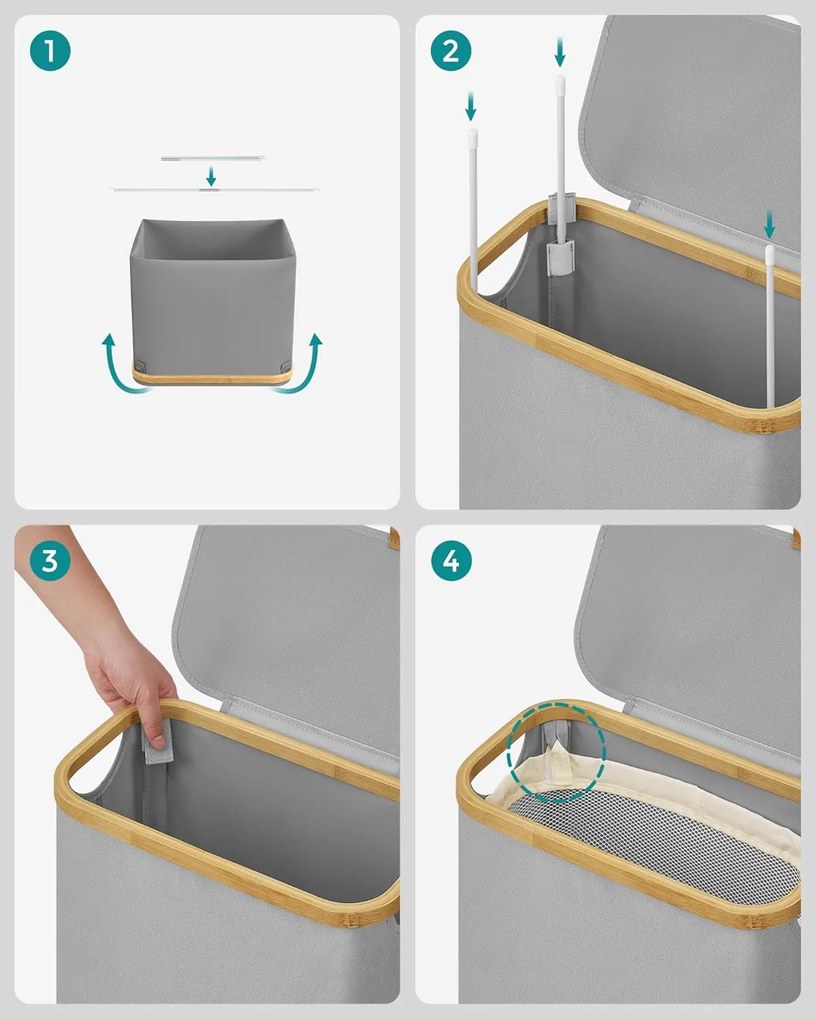 1

2

3

4