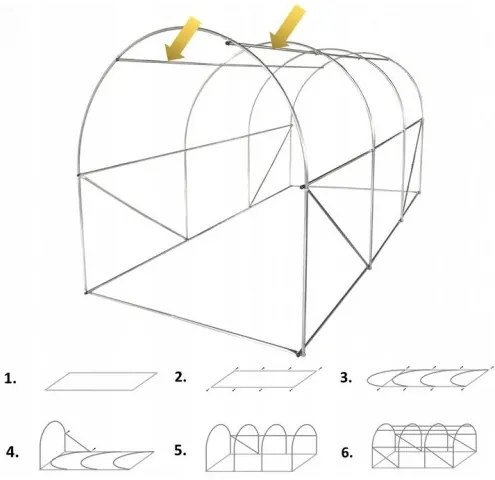 1.

2.

3.

4.

5.

6.