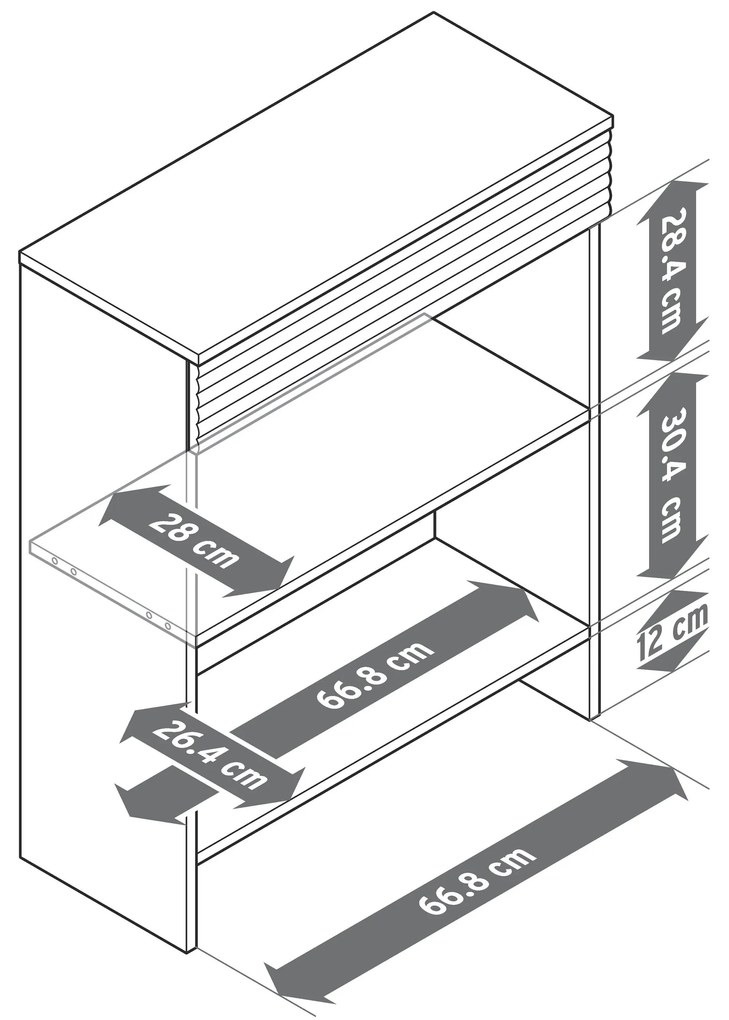 28.4 cm
30.4 cm
28 cm
12 cm
66.8 cm
26.4 cm
66.8 cm