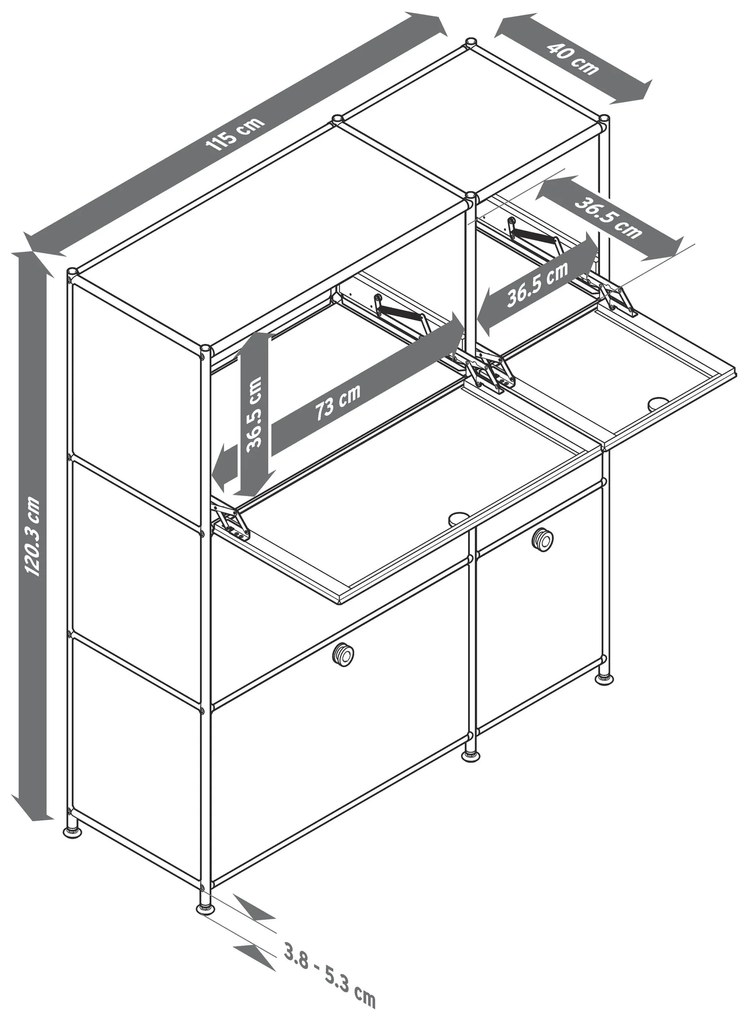 115 cm
40 cm
36.5 cm
36.5 cm
36.5 cm
73 cm
120.3 cm
3.8 - 5.3 cm