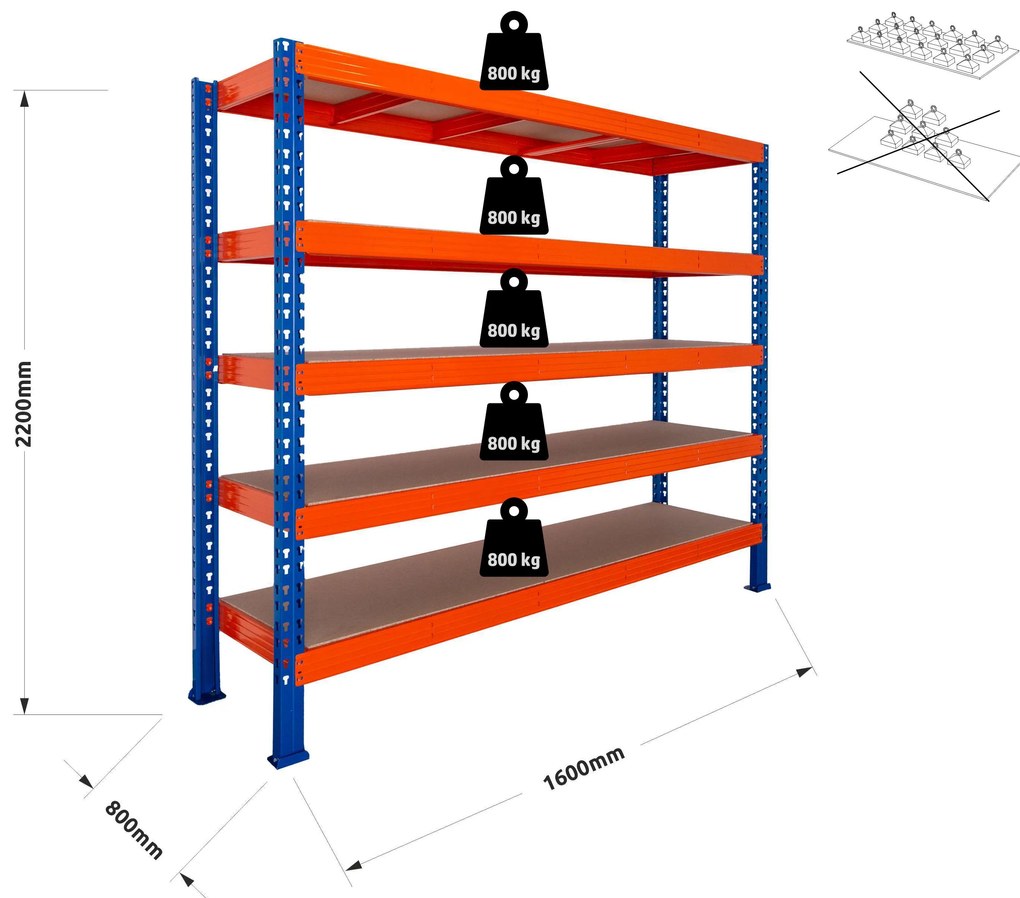 800 kg
800 kg
800 kg
800 kg
800 kg
2200mm
800mm
1600mm