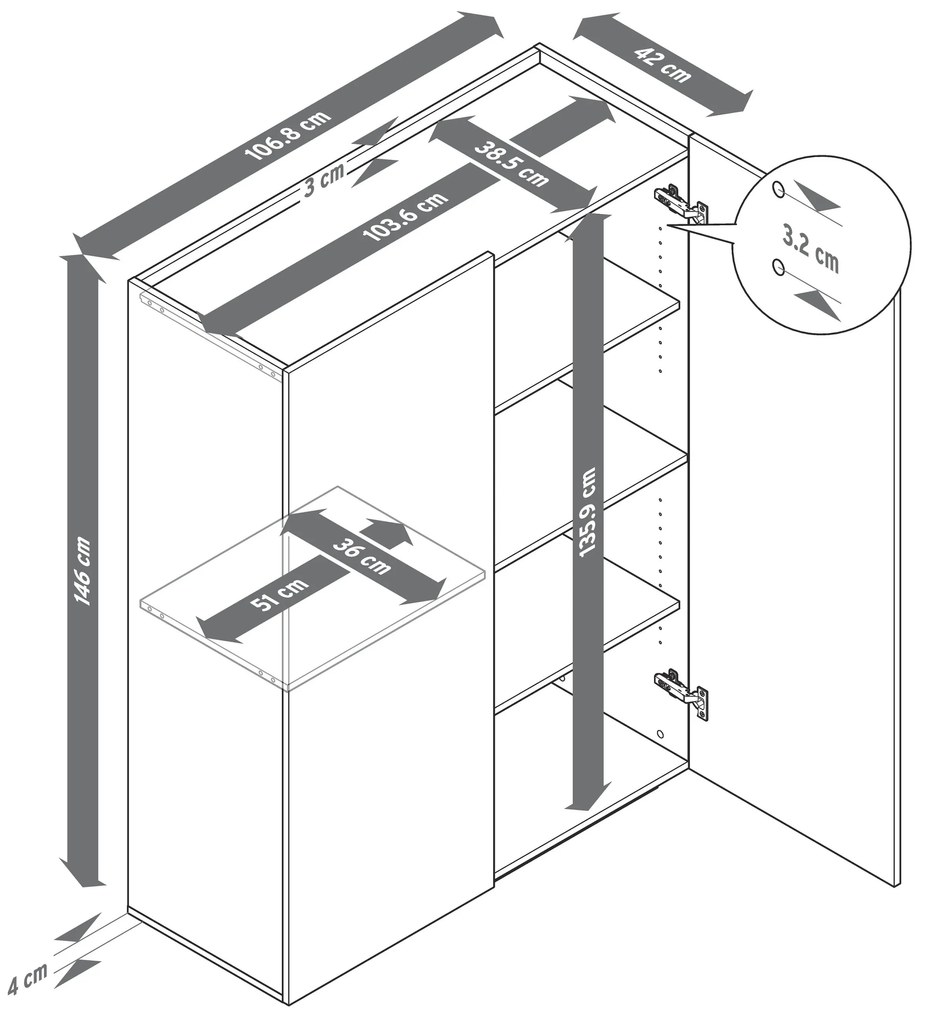 106.8 cm
42 cm
3 cm
38.5 cm
103.6 cm
3.2 cm
146 cm
135.9 cm
36 cm
51 cm
4 cm